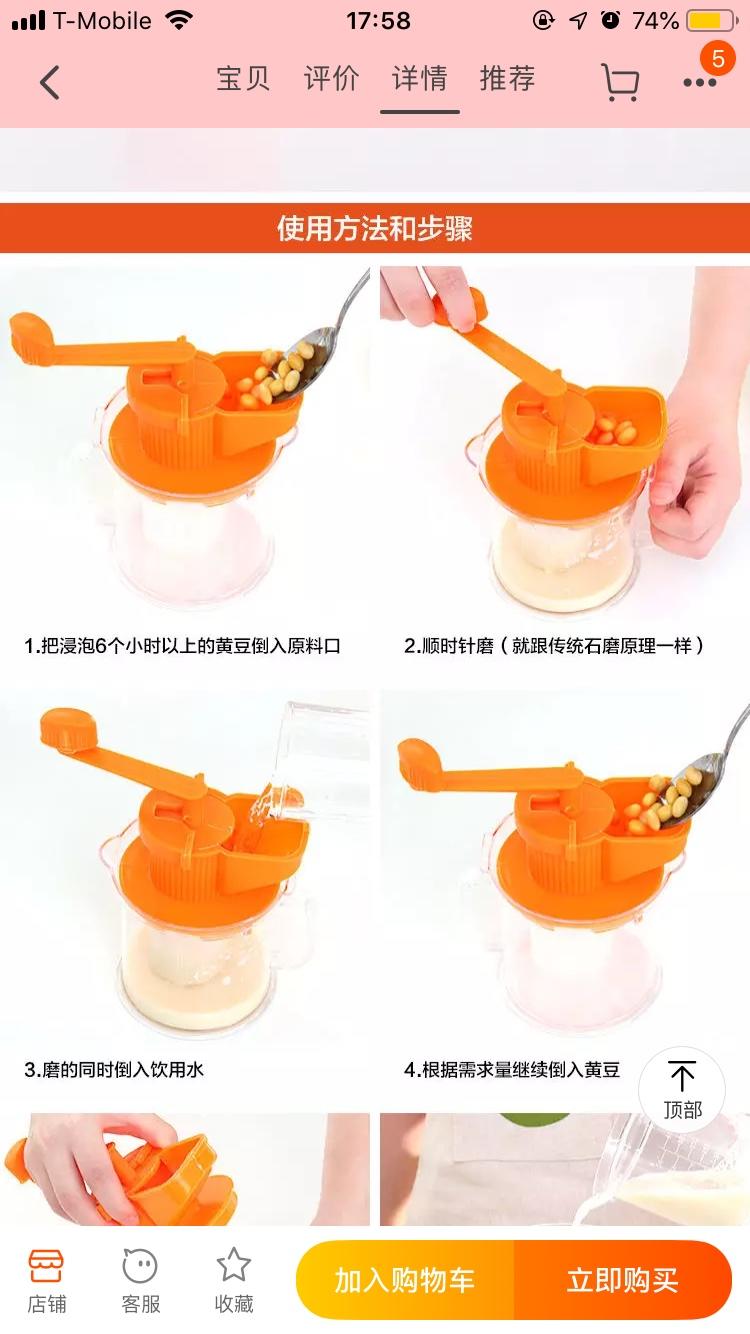 T-Mobile 17:58 74%

宝贝 评价 详情 推荐 5

使用方法和步骤

1.把浸泡6个小时以上的黄豆倒入原料口

2.顺时针磨（就跟传统石磨原理一样）

3.磨的同时倒入饮用水

4.根据需求量继续倒入黄豆

顶部

店铺 客服 收藏 加入购物车 立即购买