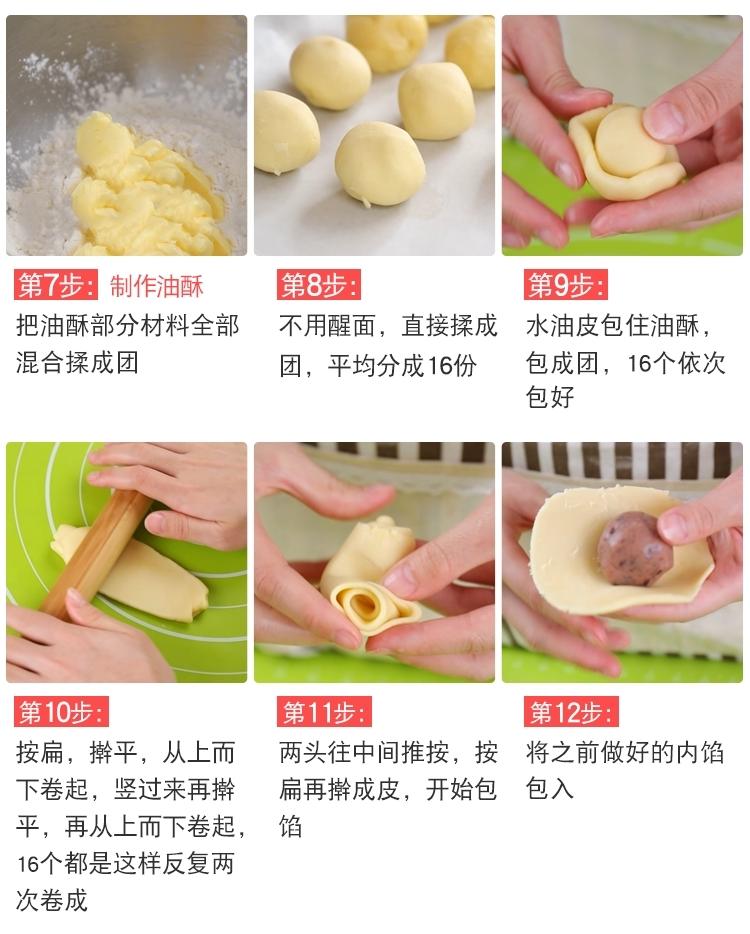 第7步: 制作油酥
把油酥部分材料全部混合揉成团

第8步:
不用醒面，直接揉成团，平均分成16份

第9步:
水油皮包住油酥，包成团，16个依次包好

第10步:
按扁，擀平，从上而下卷起，竖过来再擀平，再从上而下卷起，16个都是这样反复两次卷成

第11步:
两头往中间推按，按扁再擀成皮，开始包馅

第12步:
将之前做好的内馅包入