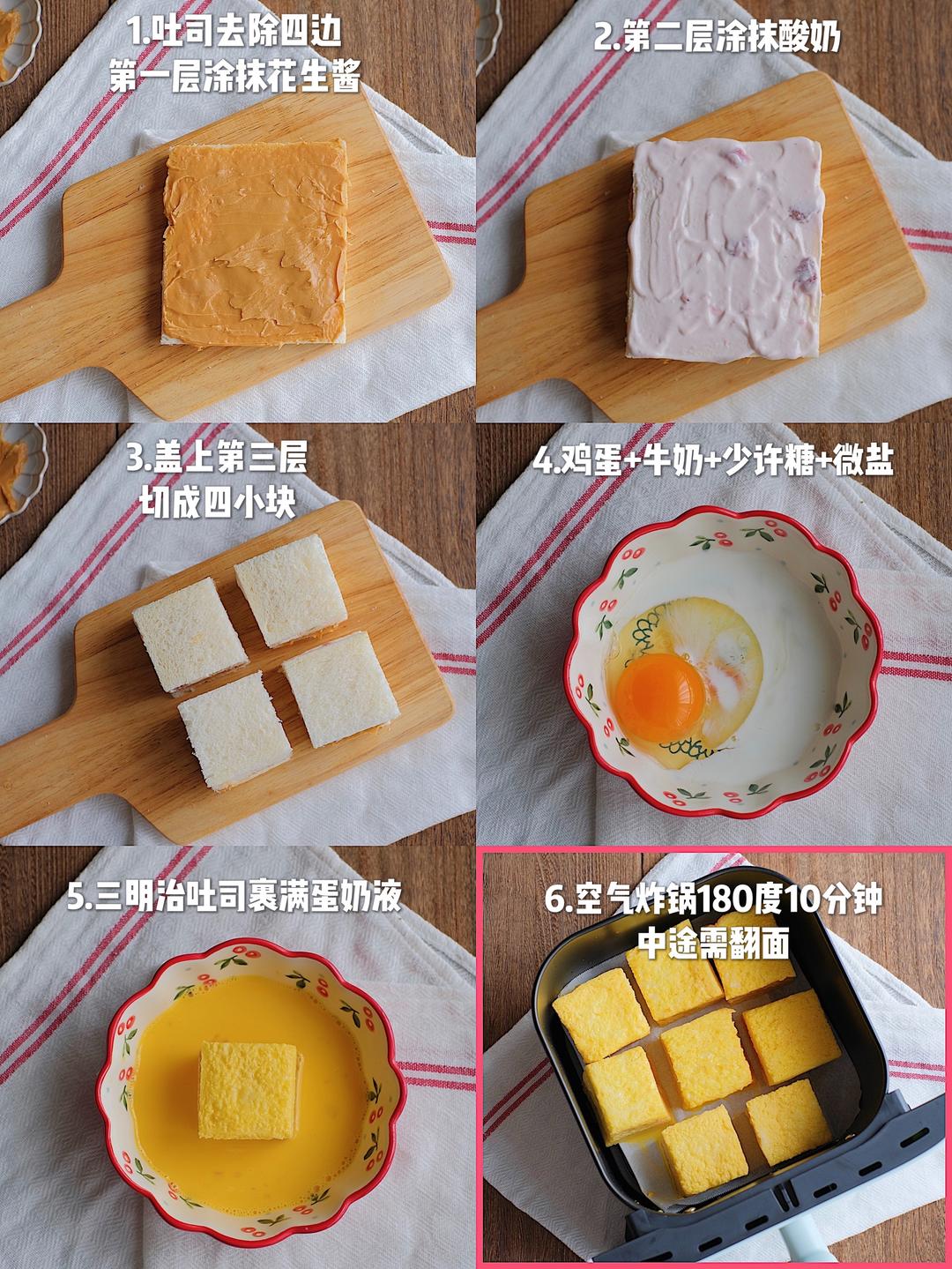 1.吐司去除四边
第一层涂抹花生酱

2.第二层涂抹酸奶

3.盖上第三层
切成四小块

4.鸡蛋+牛奶+少许糖+微盐

5.三明治吐司裹满蛋奶液

6.空气炸锅180度10分钟
中途需翻面