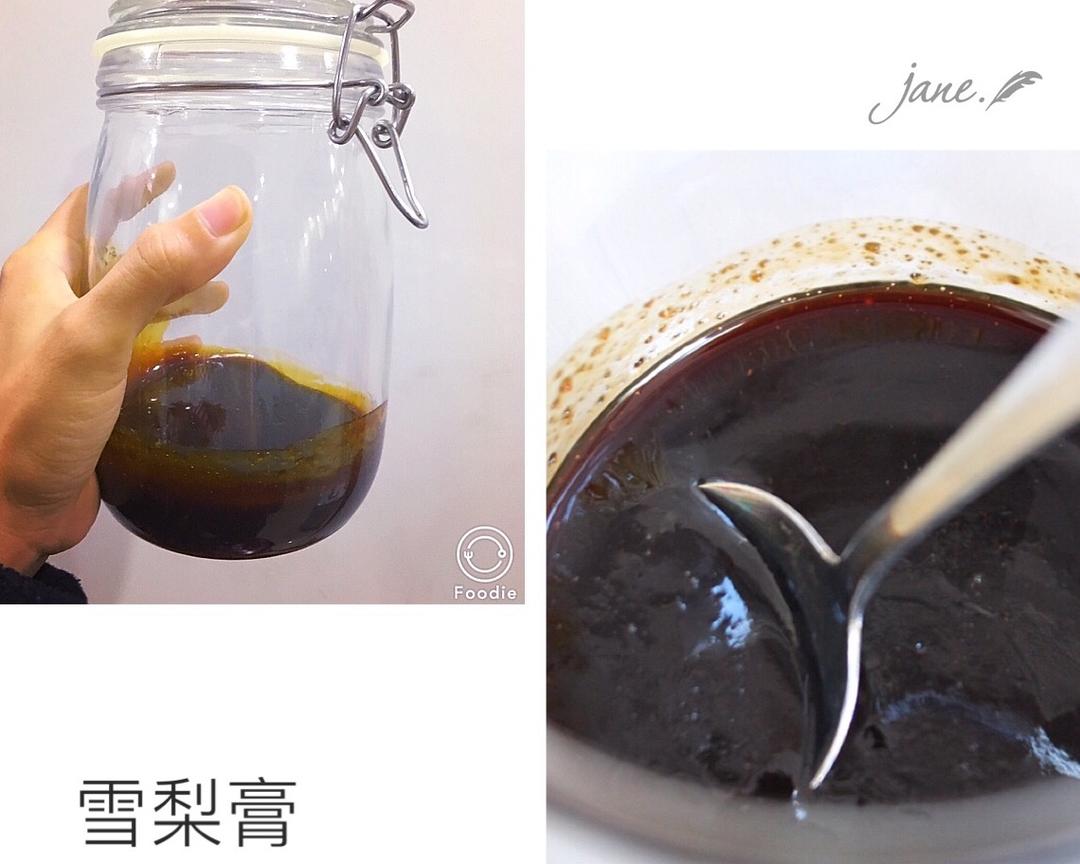 jane.

Foodie

雪梨膏