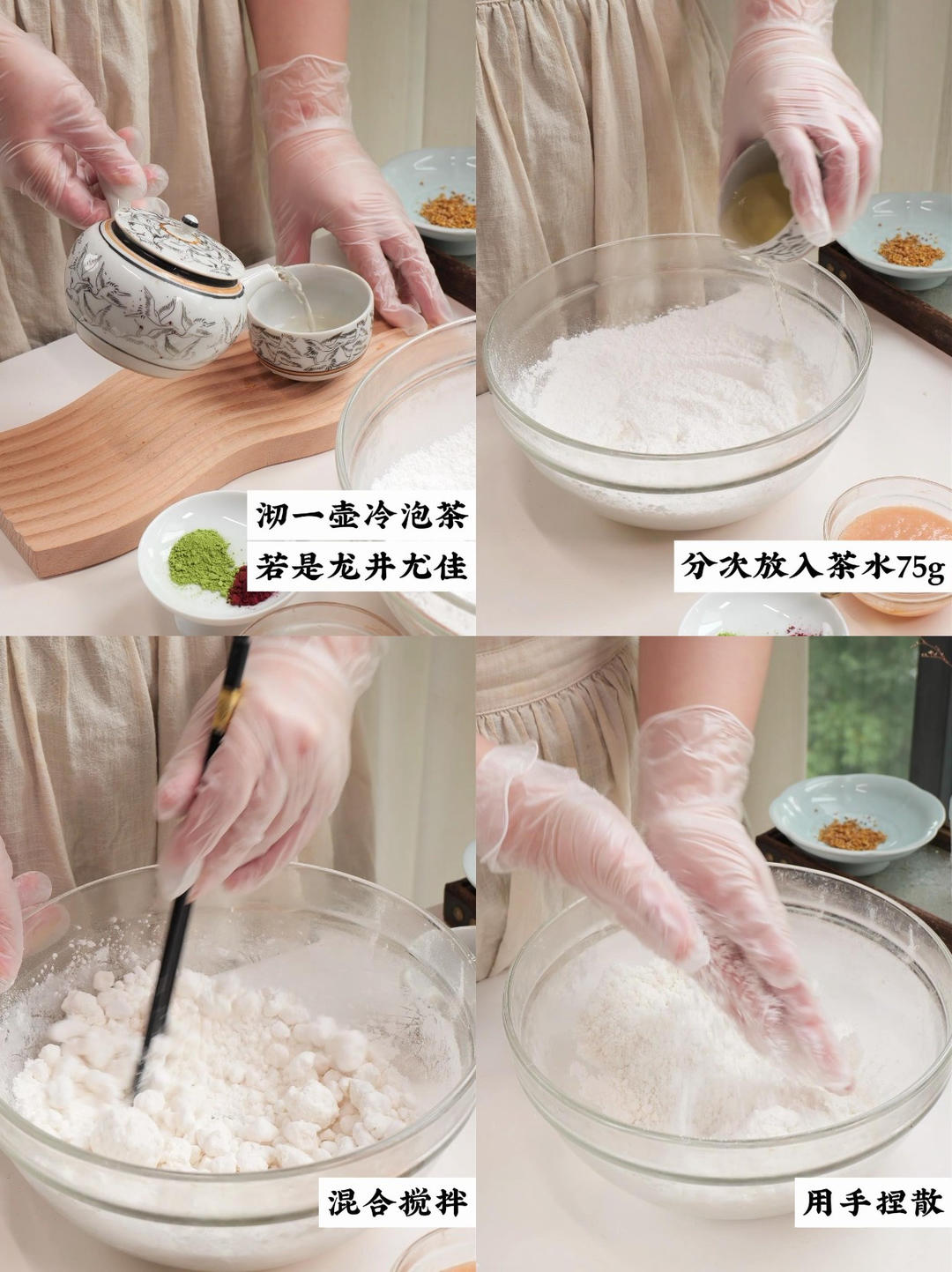 沏一壶冷泡茶
若是龙井尤佳

分次放入茶水75g

混合搅拌

用手捏散