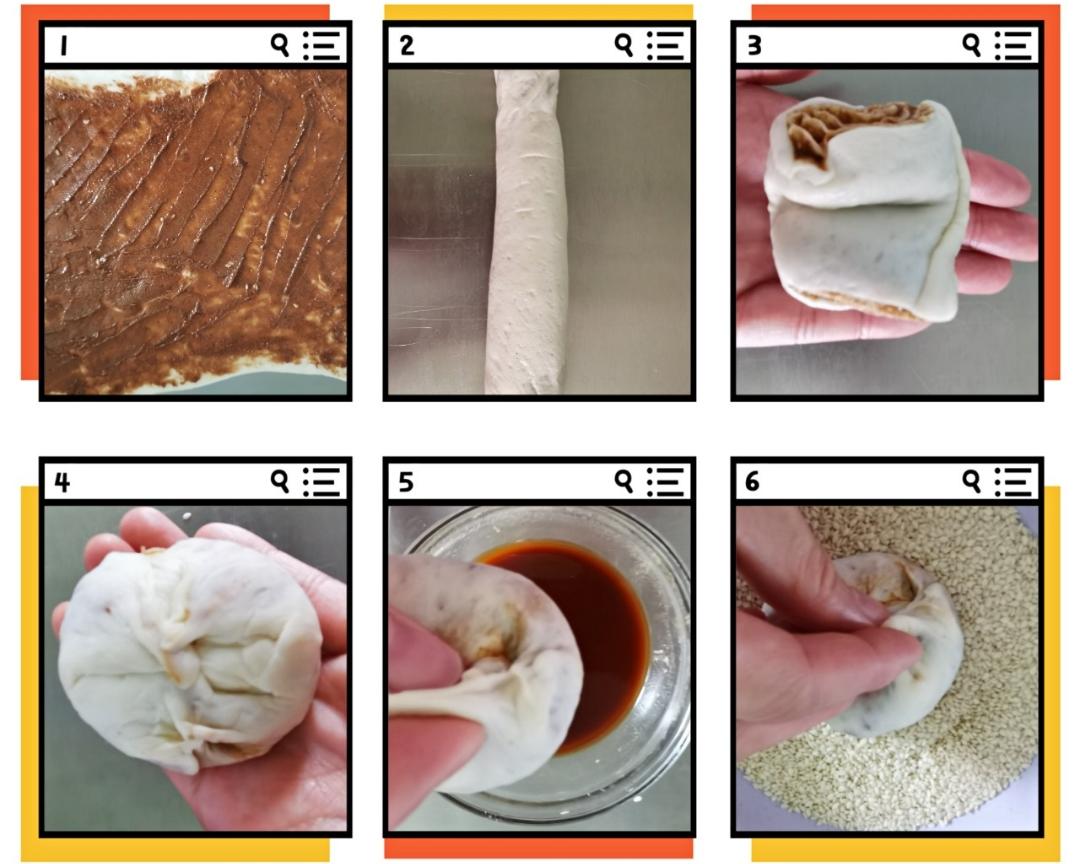 1

2

3

4

5

6