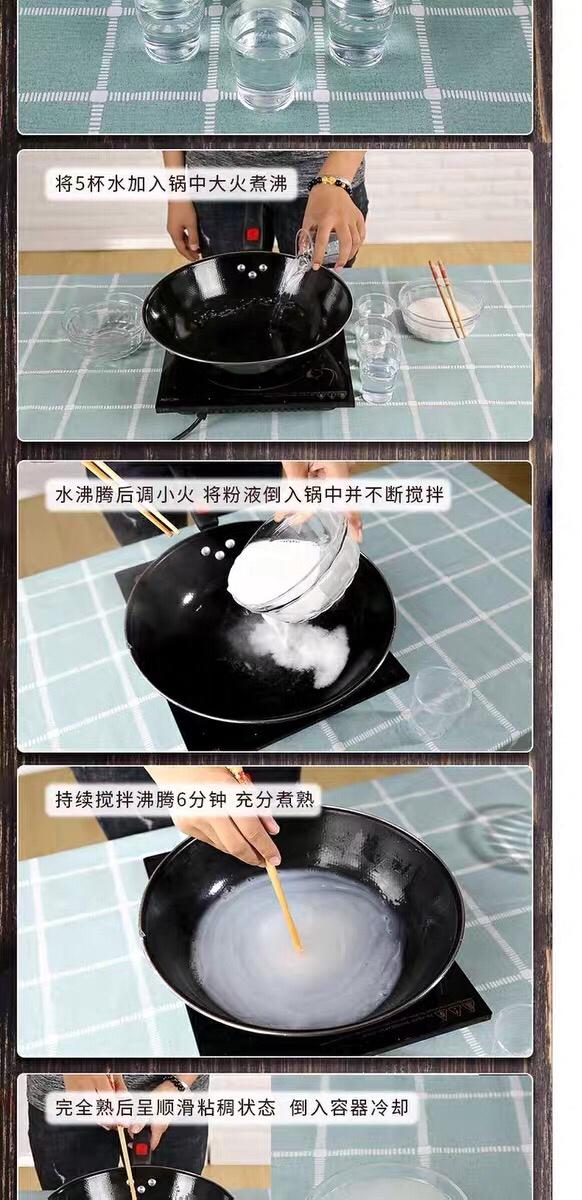 将5杯水加入锅中大火煮沸

水沸腾后调小火 将粉液倒入锅中并不断搅拌

持续搅拌沸腾6分钟 充分煮熟

完全熟后呈顺滑粘稠状态 倒入容器冷却