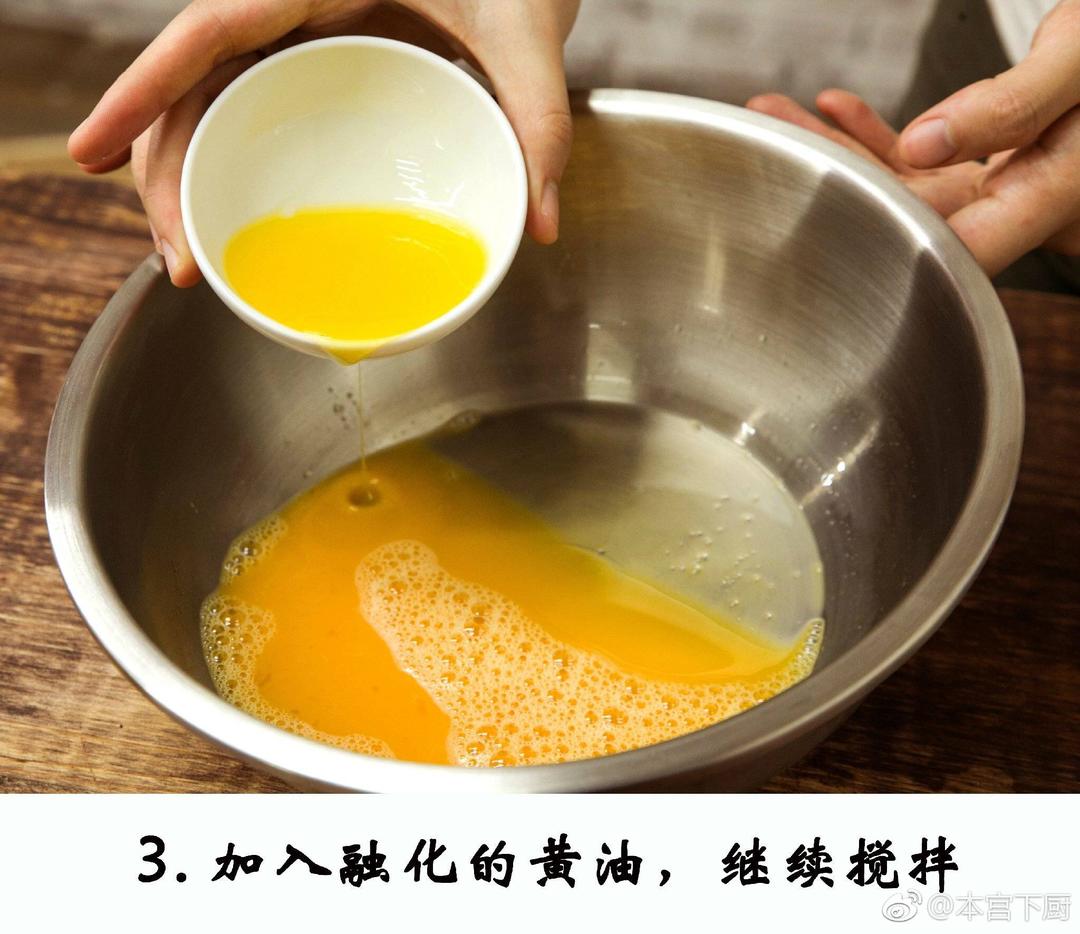 3. 加入融化的黄油，继续搅拌

@本宫下厨