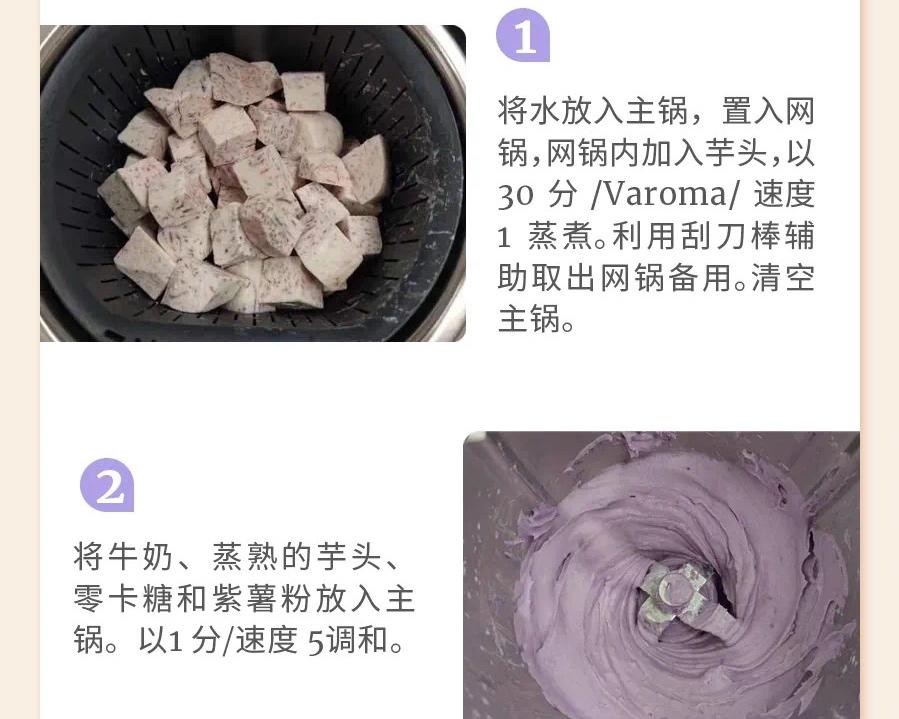 1

将水放入主锅，置入网锅，网锅内加入芋头，以 30 分 /Varoma/ 速度 1 蒸煮。利用刮刀棒辅助取出网锅备用。清空主锅。

2

将牛奶、蒸熟的芋头、零卡糖和紫薯粉放入主锅。以1 分/速度 5调和。