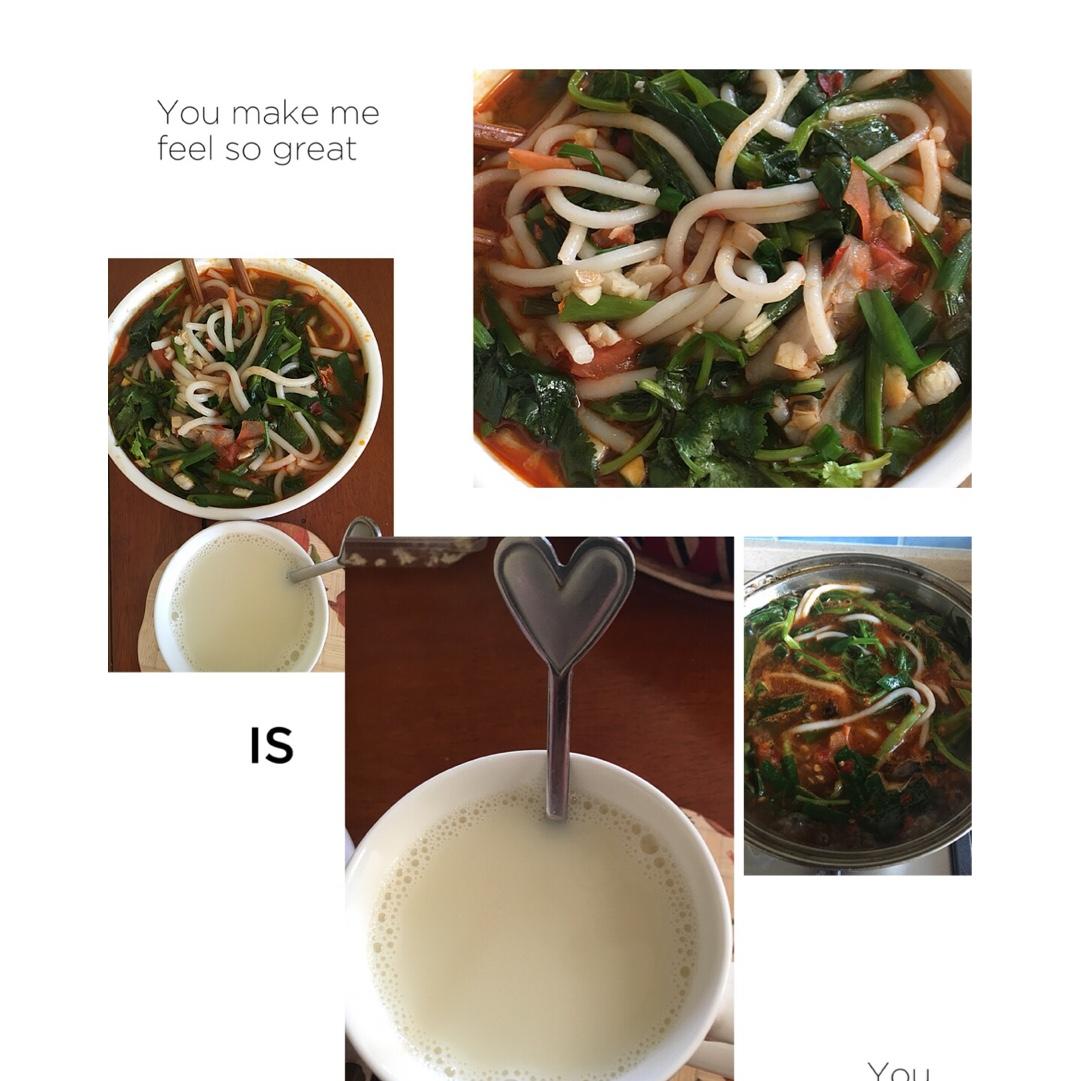 You make me feel so great

IS

You