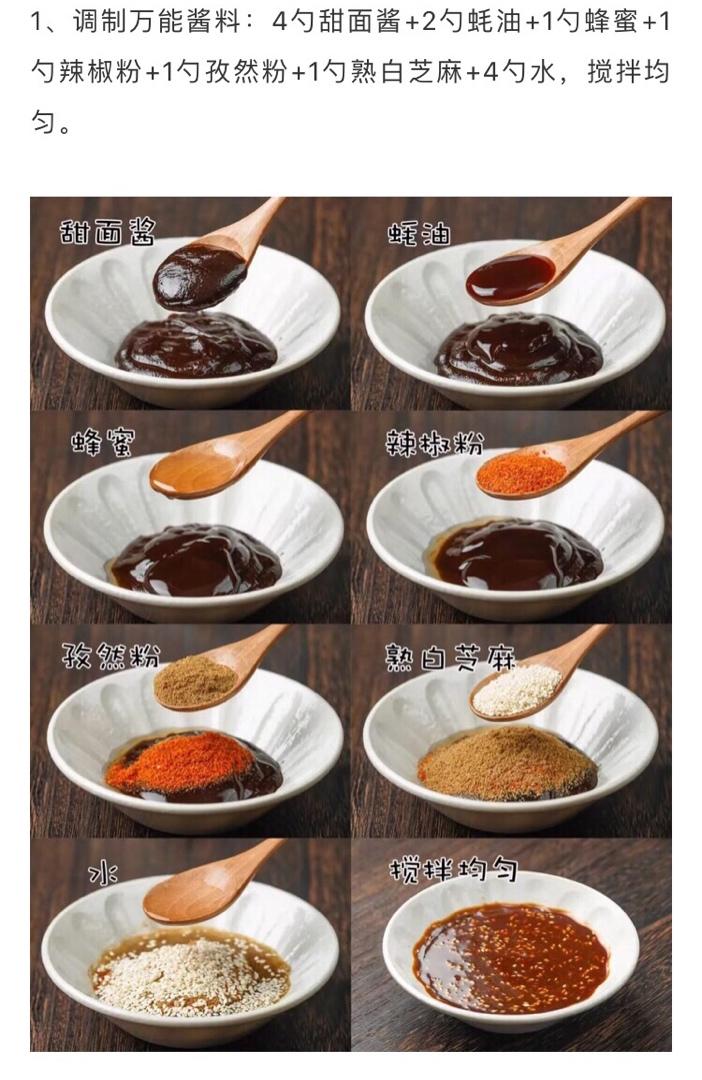 1、调制万能酱料：4勺甜面酱+2勺蚝油+1勺蜂蜜+1勺辣椒粉+1勺孜然粉+1勺熟白芝麻+4勺水，搅拌均匀。

甜面酱

蚝油

蜂蜜

辣椒粉

孜然粉

熟白芝麻

水

搅拌均匀