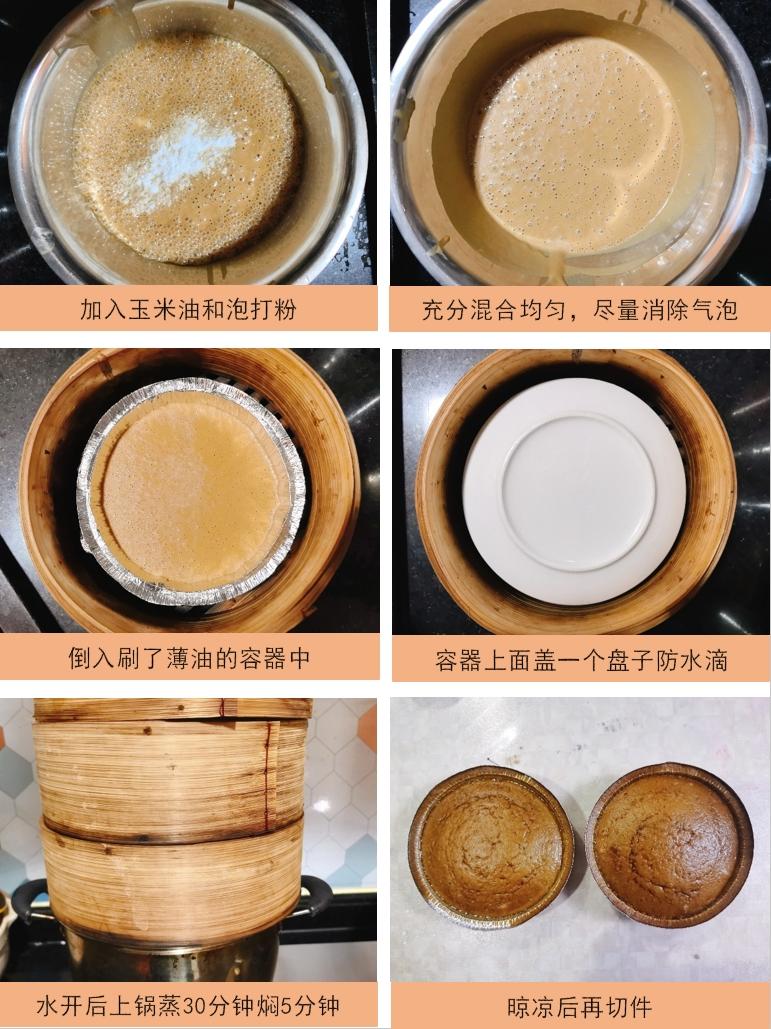 加入玉米油和泡打粉

充分混合均匀，尽量消除气泡

倒入刷了薄油的容器中

容器上面盖一个盘子防水滴

水开后上锅蒸30分钟焖5分钟

晾凉后再切件