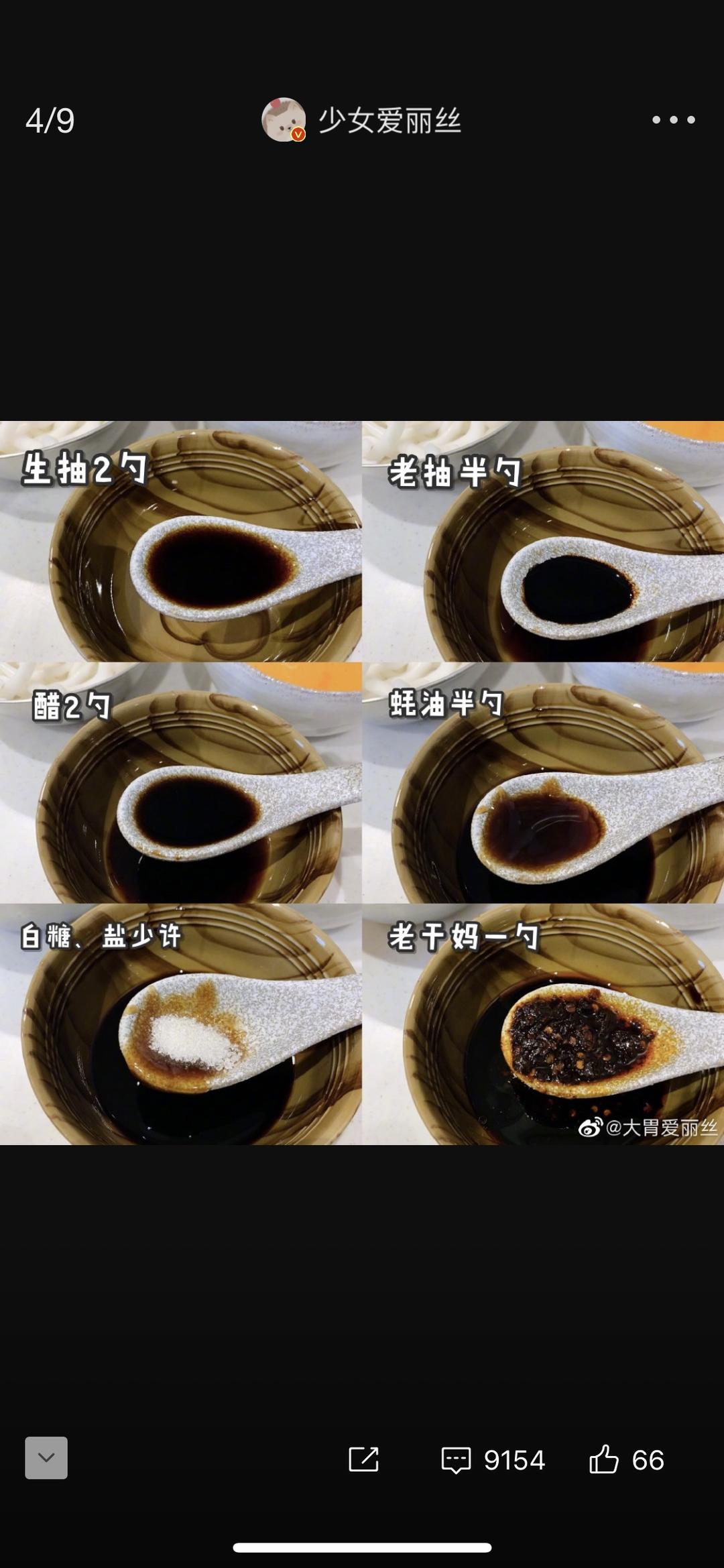 4/9

少女爱丽丝

生抽2勺

老抽半勺

醋2勺

蚝油半勺

白糖、盐少许

老干妈一勺

@大胃爱丽丝

9154

66