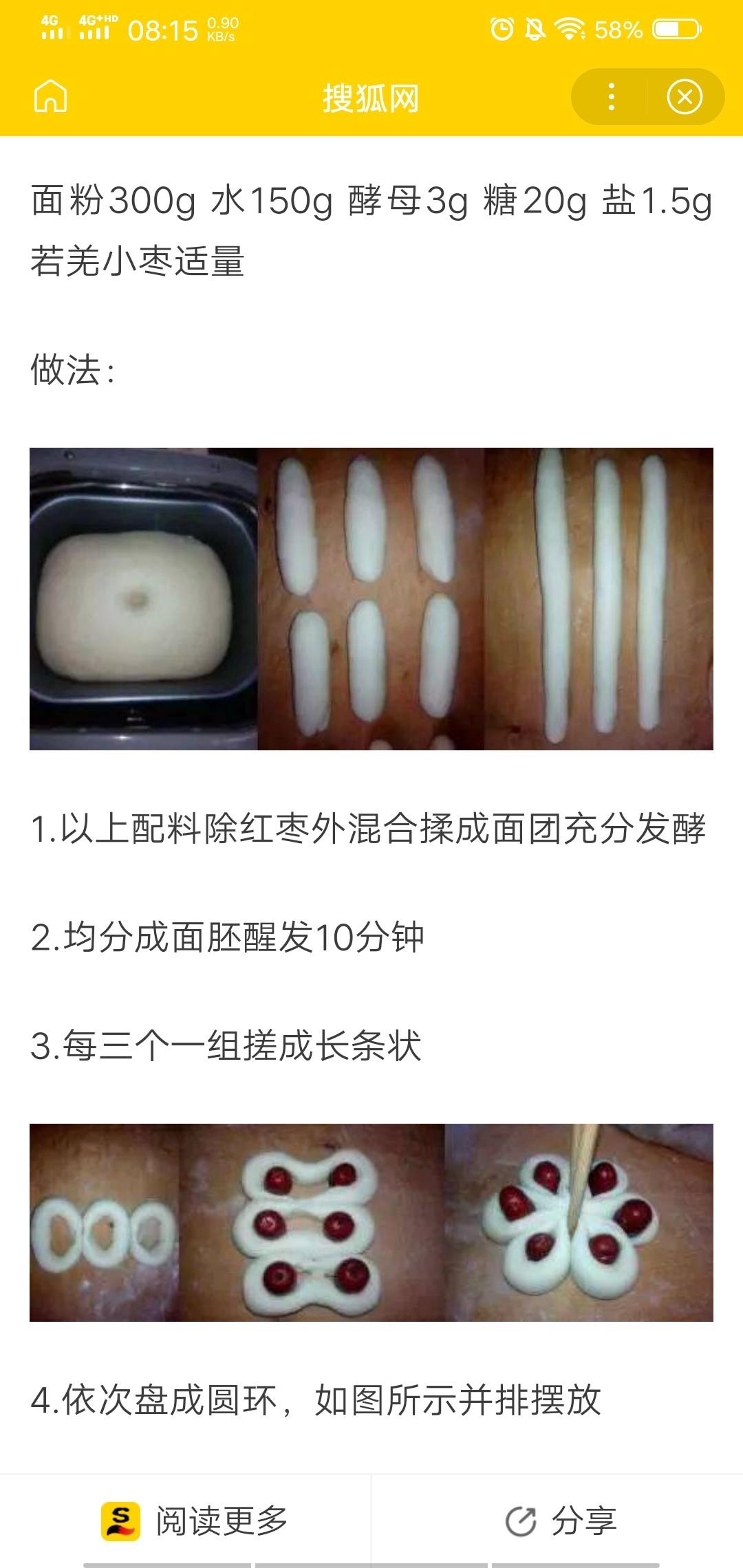 4G 4G+HD 08:15 0.90 KB/s 58%

搜狐网

面粉300g 水150g 酵母3g 糖20g 盐1.5g 若羌小枣适量

做法:

1.以上配料除红枣外混合揉成面团充分发酵

2.均分成面胚醒发10分钟

3.每三个一组搓成长条状

4.依次盘成圆环，如图所示并排摆放

阅读更多

分享