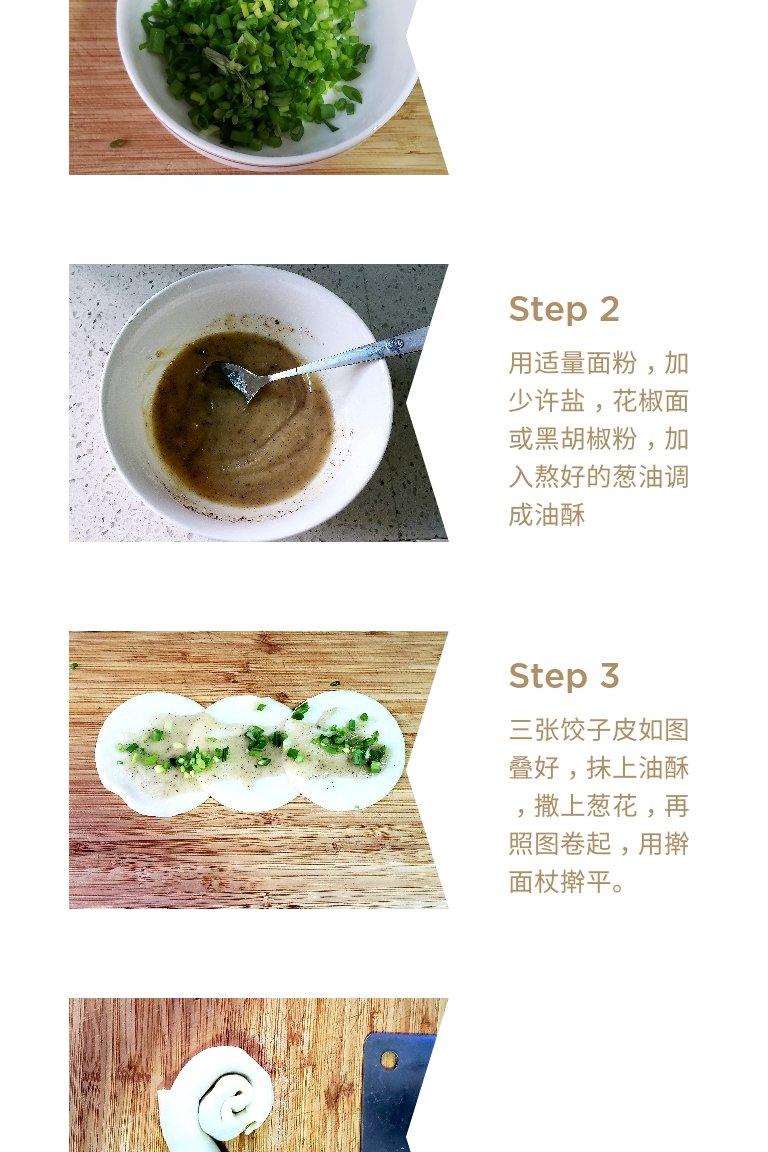 Step 2

用适量面粉，加少许盐，花椒面或黑胡椒粉，加入熬好的葱油调成油酥

Step 3

三张饺子皮如图叠好，抹上油酥，撒上葱花，再照图卷起，用擀面杖擀平。