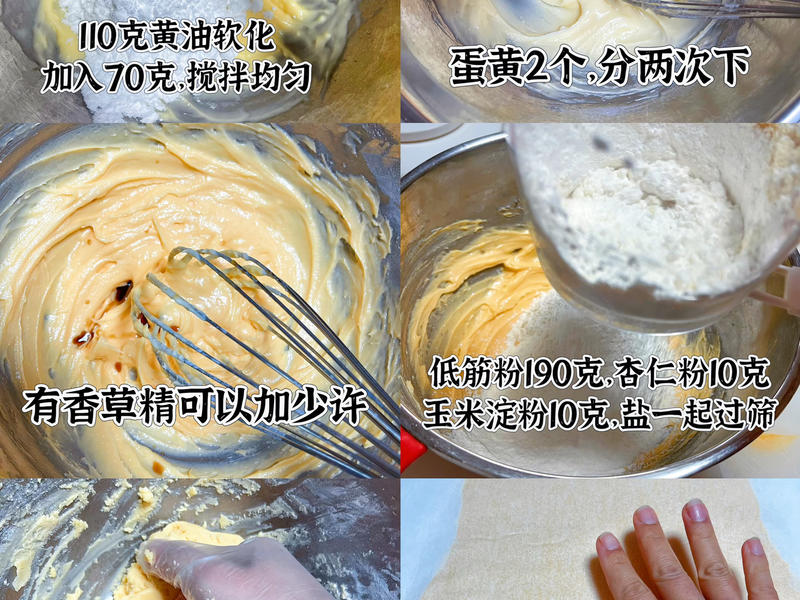 110克黄油软化
加入70克,搅拌均匀

蛋黄2个,分两次下

有香草精可以加少许

低筋粉190克,杏仁粉10克
玉米淀粉10克,盐一起过筛