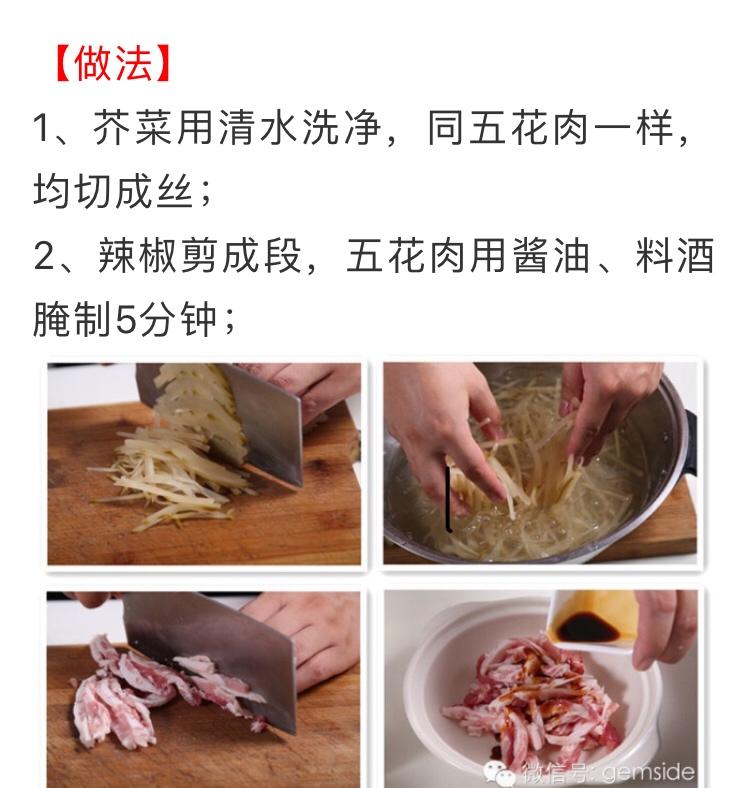 【做法】

1、芥菜用清水洗净，同五花肉一样，均切成丝；

2、辣椒剪成段，五花肉用酱油、料酒腌制5分钟；

微信号: gemside