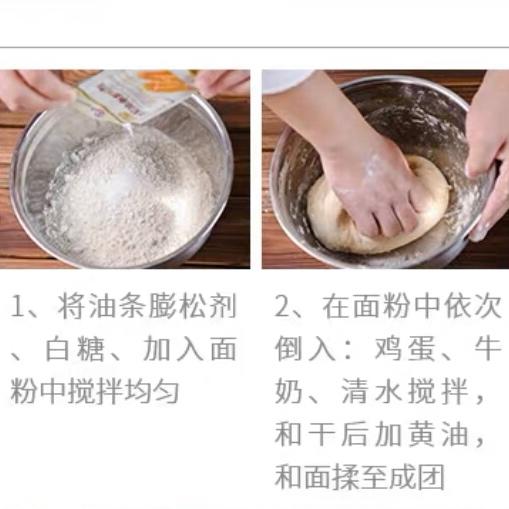 1、将油条膨松剂、白糖、加入面粉中搅拌均匀

2、在面粉中依次倒入：鸡蛋、牛奶、清水搅拌，和干后加黄油，和面揉至成团