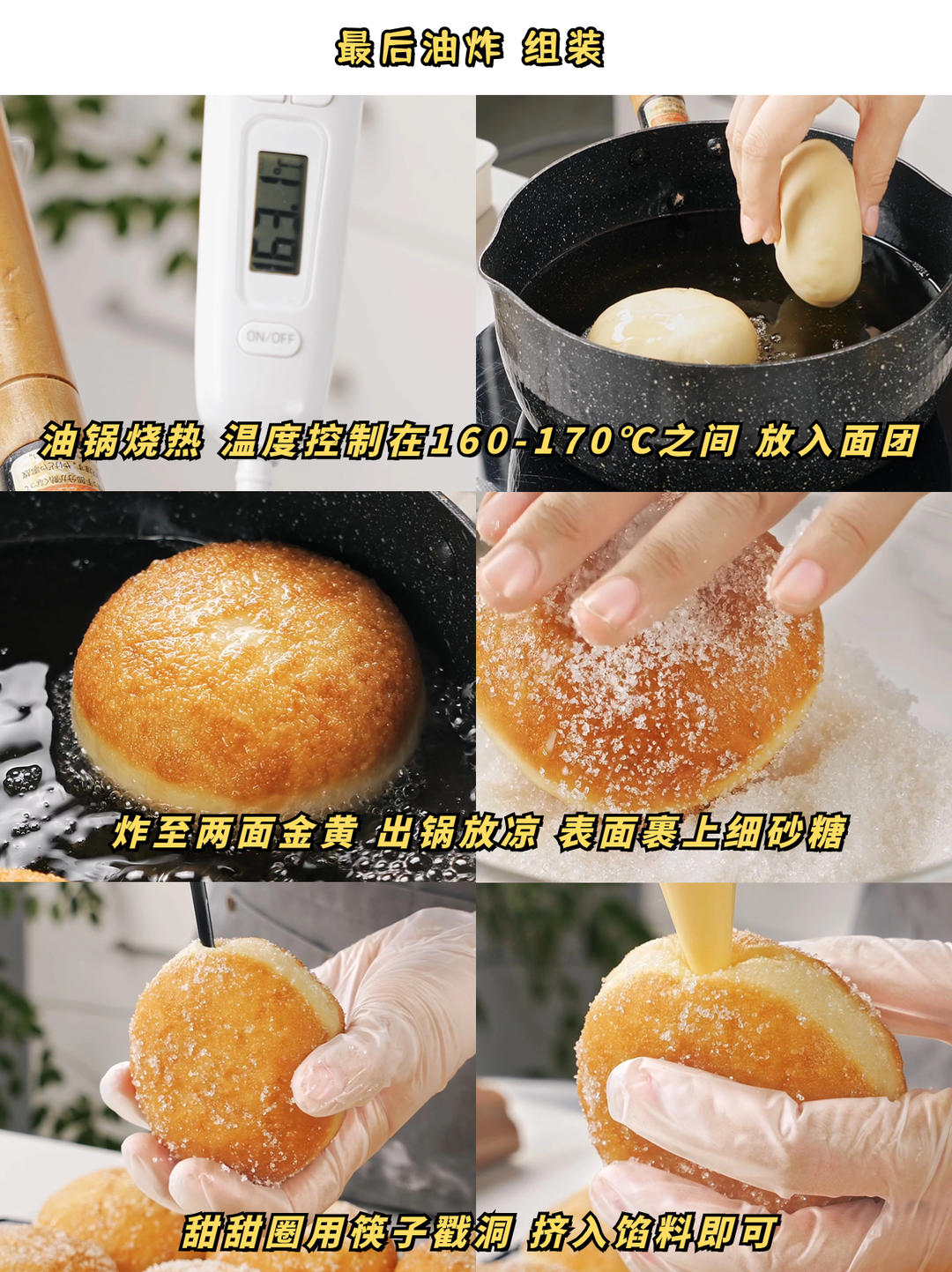 最后油炸 组装

163.9

ON/OFF

油锅烧热 温度控制在160-170℃之间 放入面团

炸至两面金黄 出锅放凉 表面裹上细砂糖

甜甜圈用筷子戳洞 挤入馅料即可