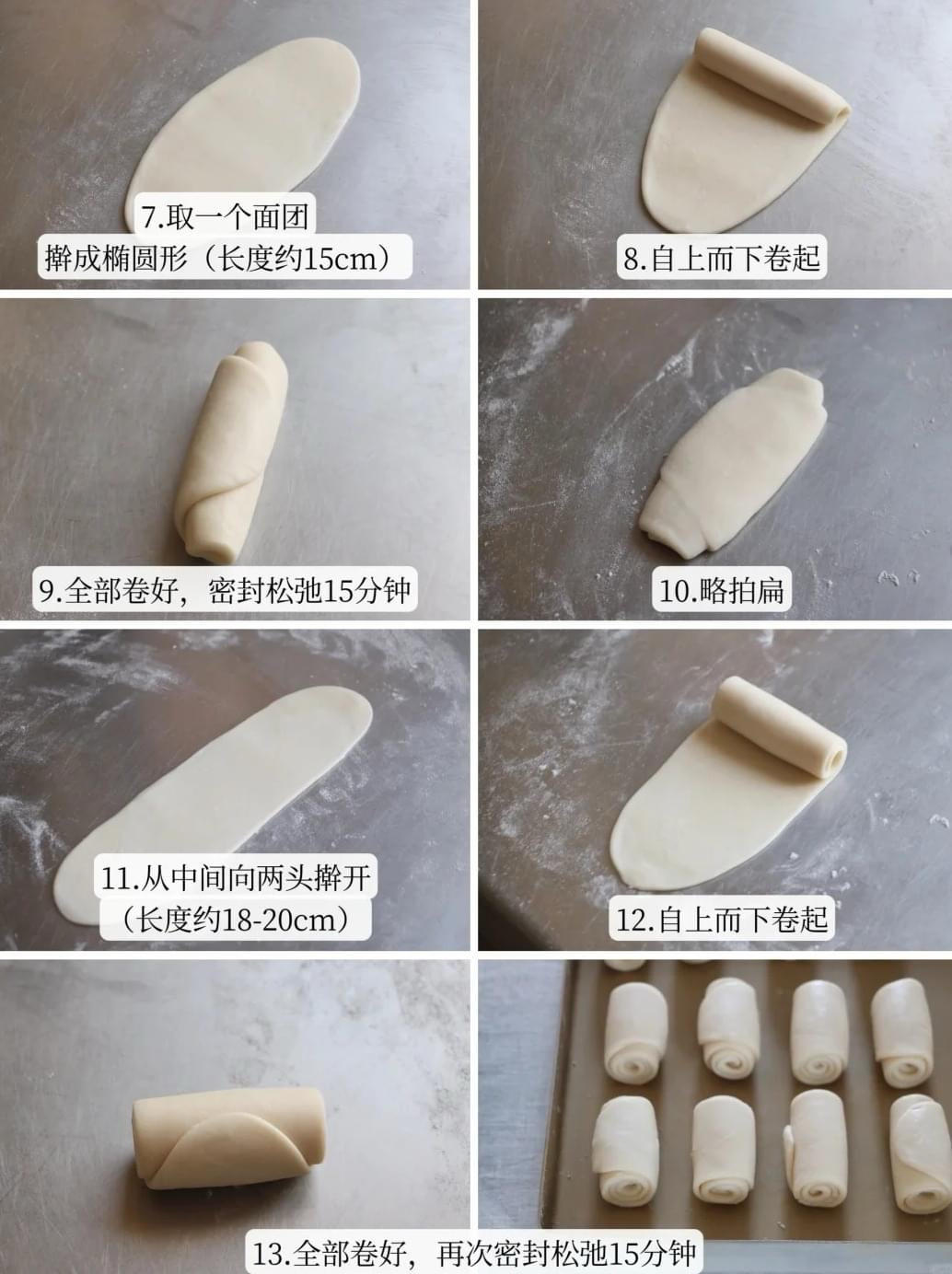 7.取一个面团
擀成椭圆形（长度约15cm）

8.自上而下卷起

9.全部卷好，密封松弛15分钟

10.略拍扁

11.从中间向两头擀开
（长度约18-20cm）

12.自上而下卷起

13.全部卷好，再次密封松弛15分钟