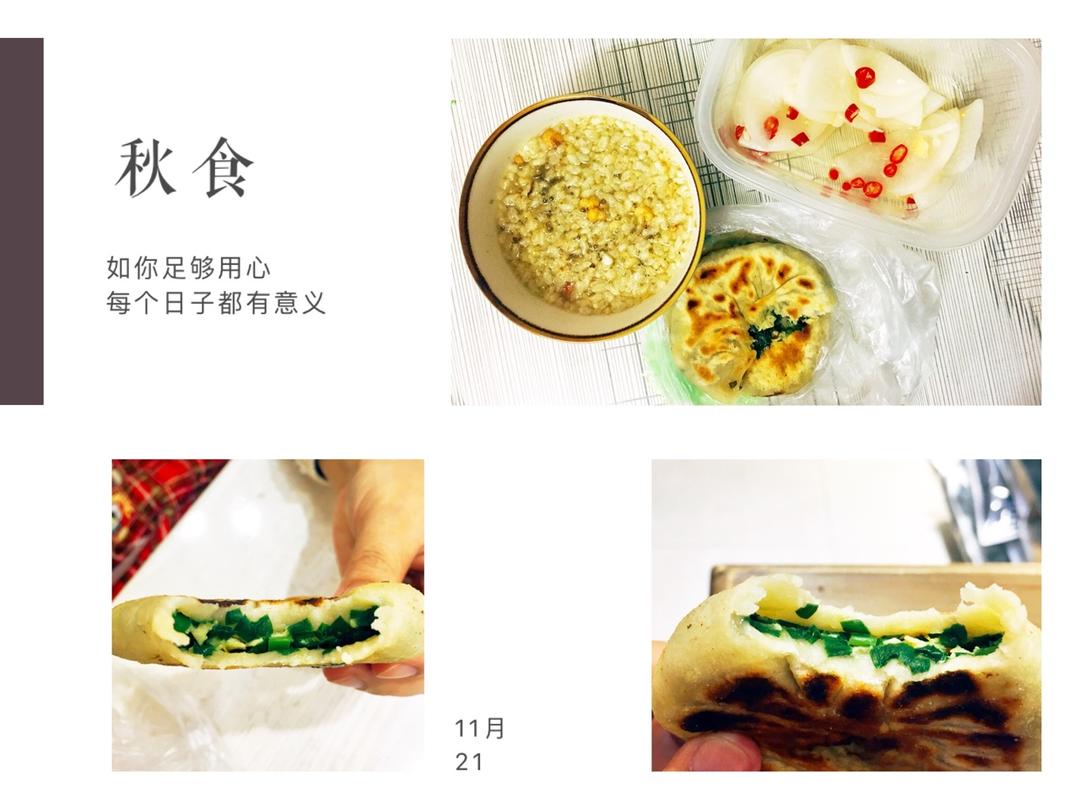 秋食

如你足够用心
每个日子都有意义

11月
21