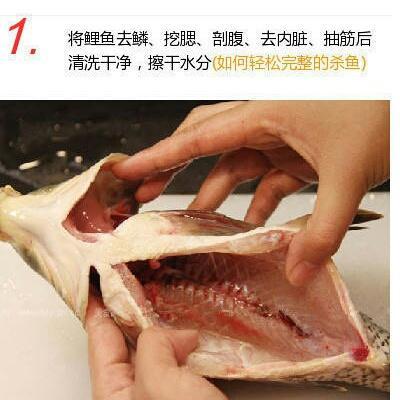 1.
将鲤鱼去鳞、挖腮、剖腹、去内脏、抽筋后清洗干净，擦干水分(如何轻松完整的杀鱼)