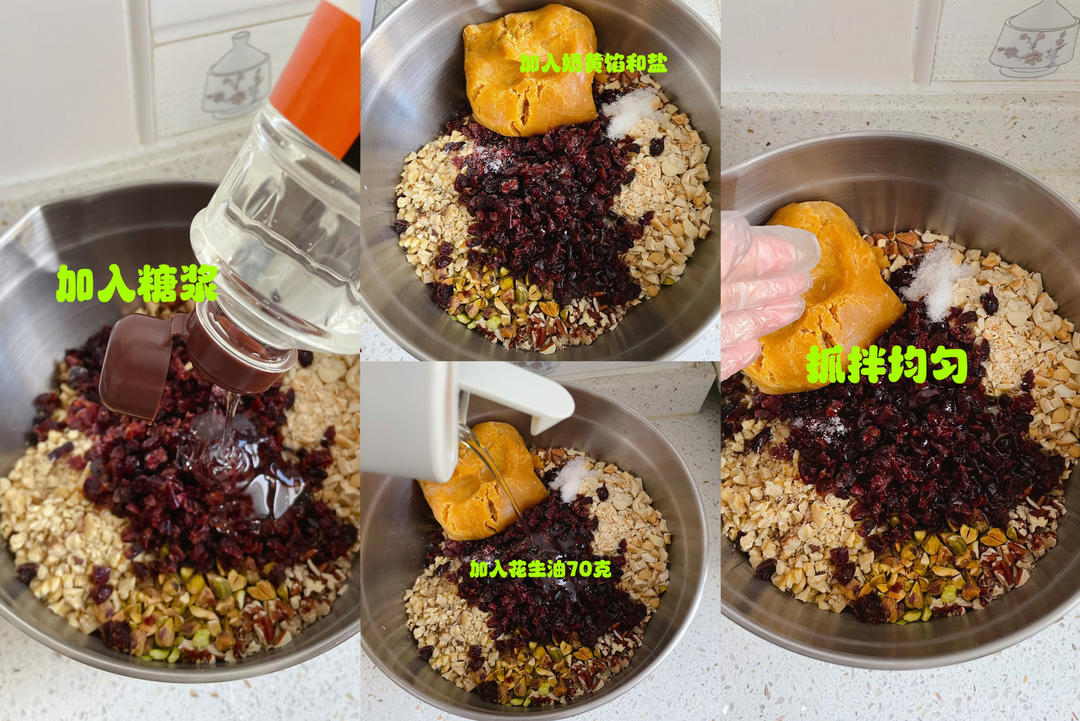 加入糖浆

加入奶黄馅和盐

加入花生油70克

抓拌均匀