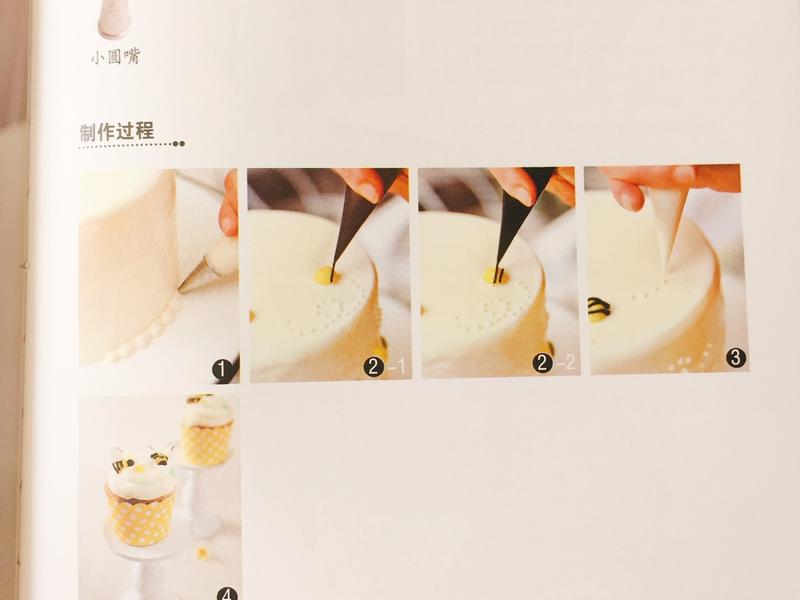 小圆嘴

制作过程

1

2-1

2-2

3

4