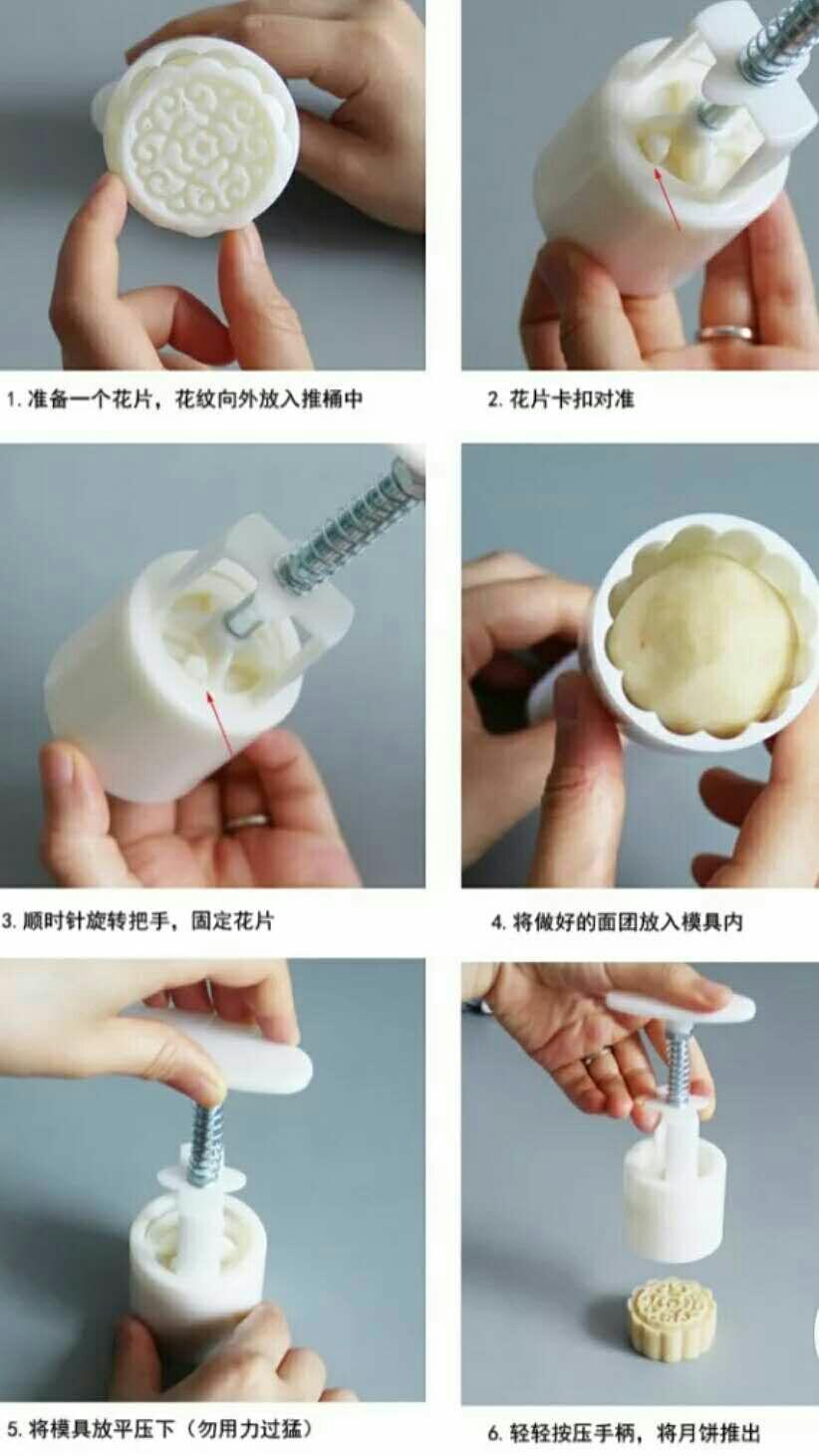 1. 准备一个花片，花纹向外放入推桶中

2. 花片卡扣对准

3. 顺时针旋转把手，固定花片

4. 将做好的面团放入模具内

5. 将模具放平压下（勿用力过猛）

6. 轻轻按压手柄，将月饼推出