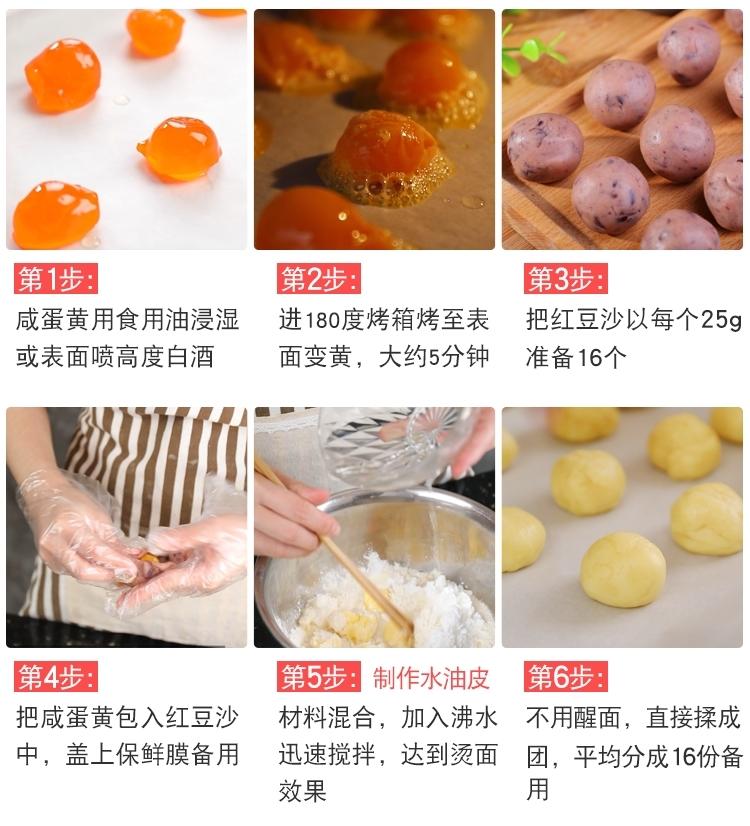 第1步:
咸蛋黄用食用油浸湿或表面喷高度白酒

第2步:
进180度烤箱烤至表面变黄，大约5分钟

第3步:
把红豆沙以每个25g准备16个

第4步:
把咸蛋黄包入红豆沙中，盖上保鲜膜备用

第5步: 制作水油皮
材料混合，加入沸水迅速搅拌，达到烫面效果

第6步:
不用醒面，直接揉成团，平均分成16份备用