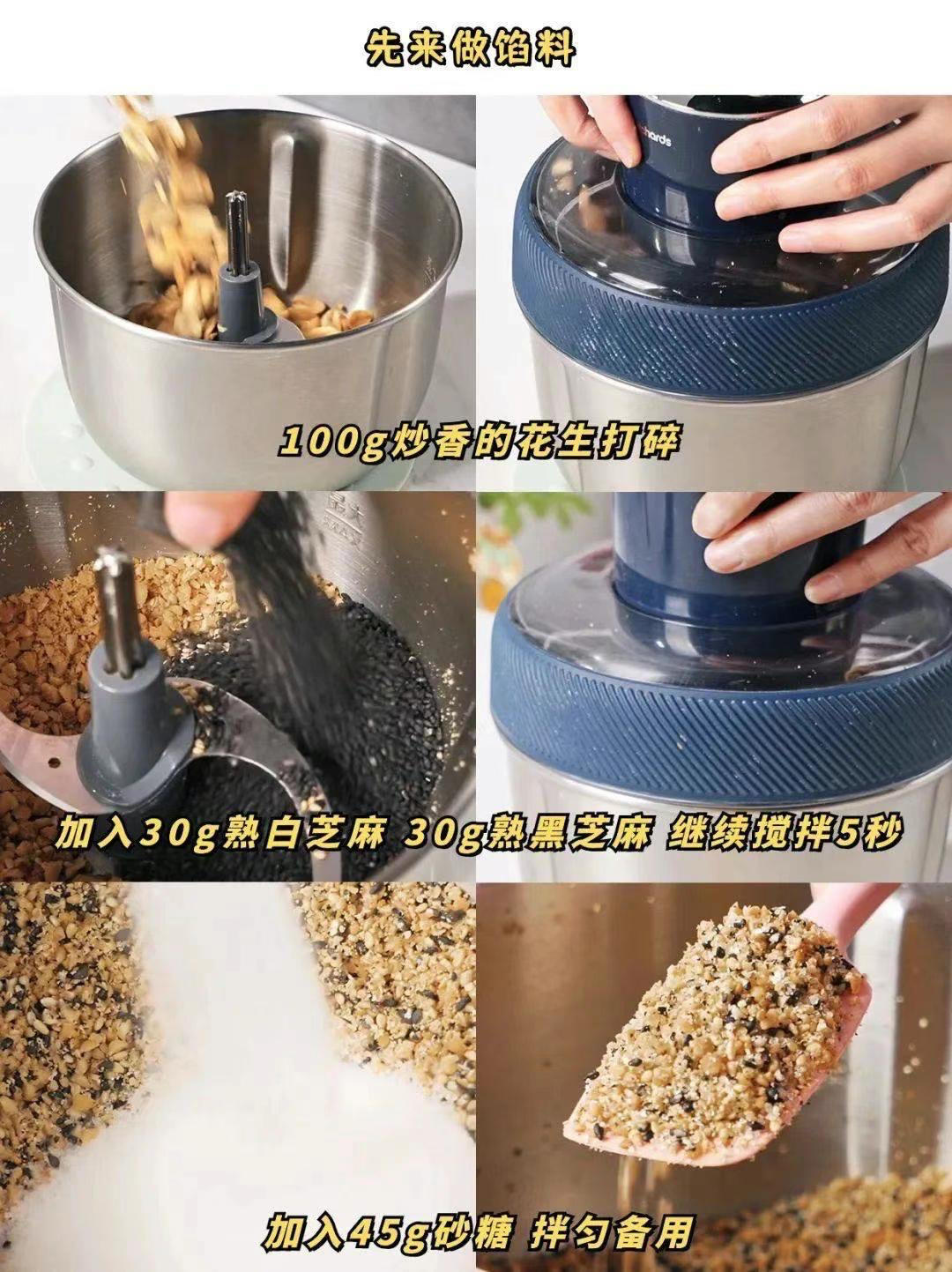 先来做馅料

hards

100g炒香的花生打碎

最大
MAX

加入30g熟白芝麻 30g熟黑芝麻 继续搅拌5秒

加入45g砂糖 拌匀备用