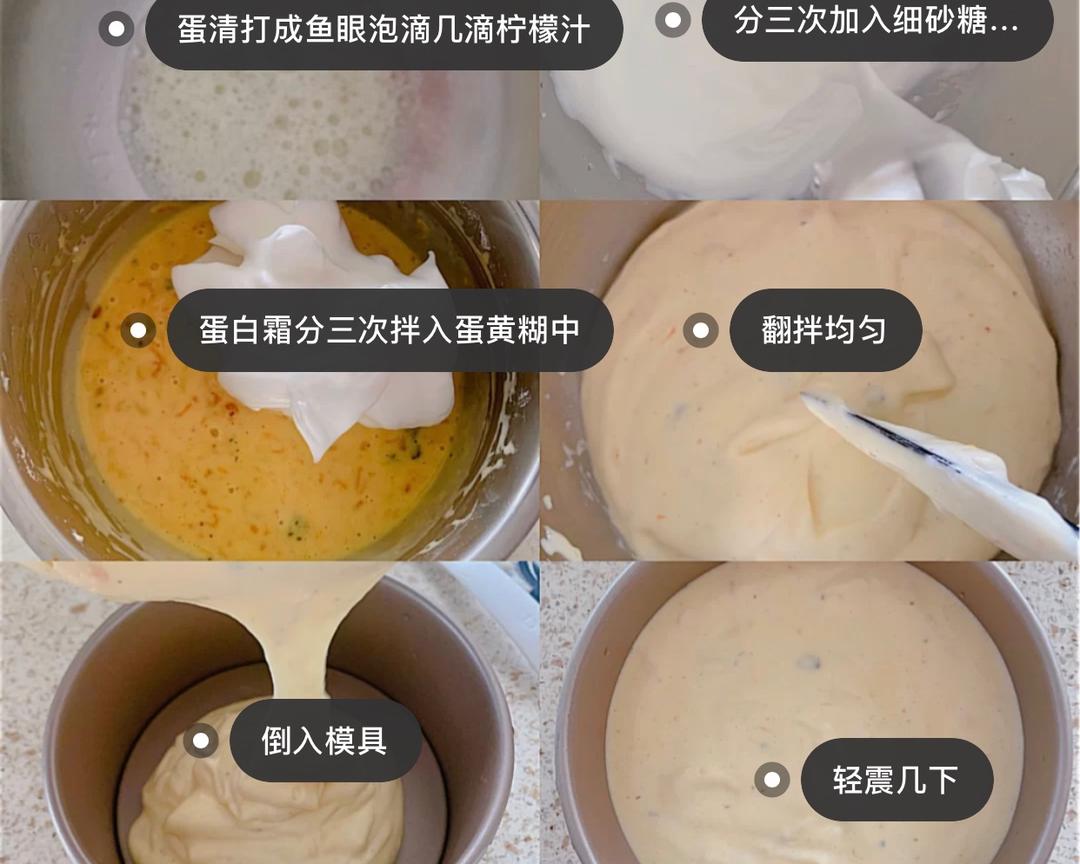 蛋清打成鱼眼泡滴几滴柠檬汁

分三次加入细砂糖...

蛋白霜分三次拌入蛋黄糊中

翻拌均匀

倒入模具

轻震几下