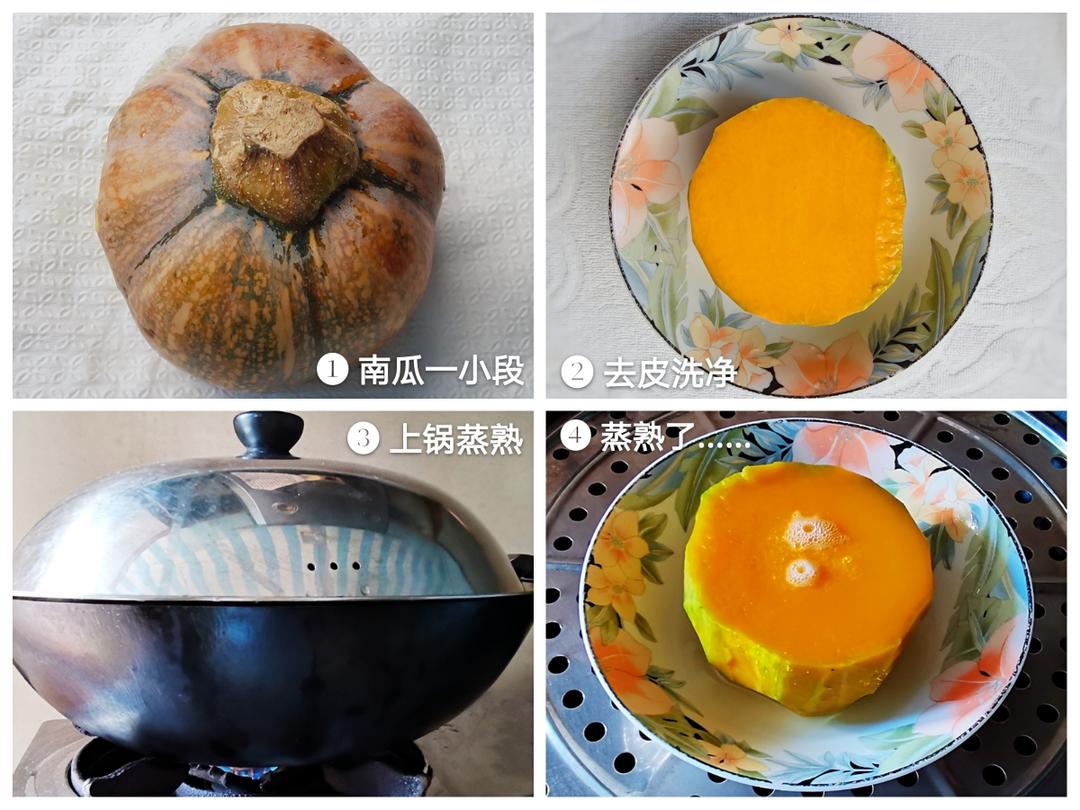 ① 南瓜一小段

② 去皮洗净

③ 上锅蒸熟

④ 蒸熟了……