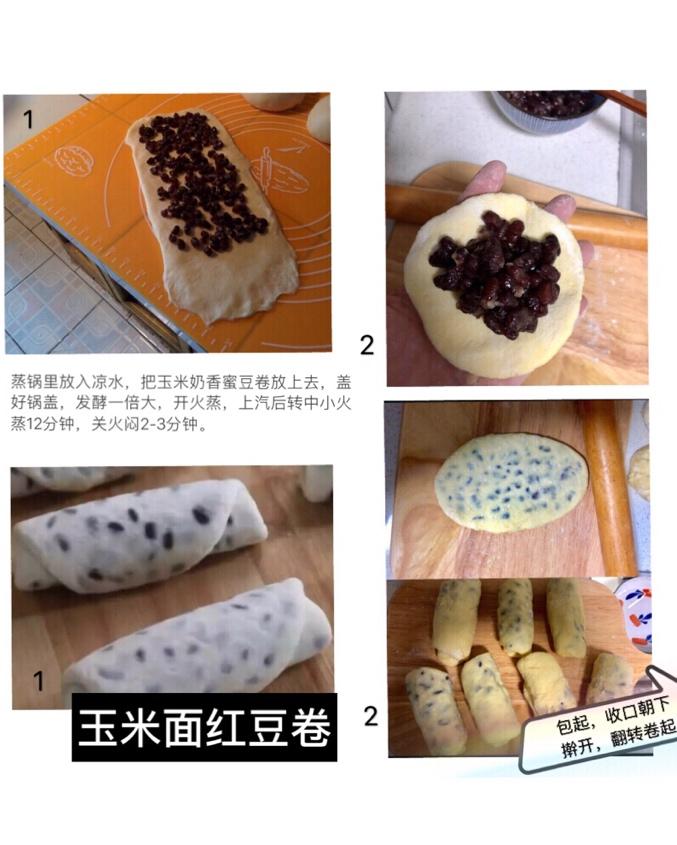 1

2

蒸锅里放入凉水，把玉米奶香蜜豆卷放上去，盖好锅盖，发酵一倍大，开火蒸，上汽后转中小火蒸12分钟，关火闷2-3分钟。

1

玉米面红豆卷

2

包起，收口朝下擀开，翻转卷起