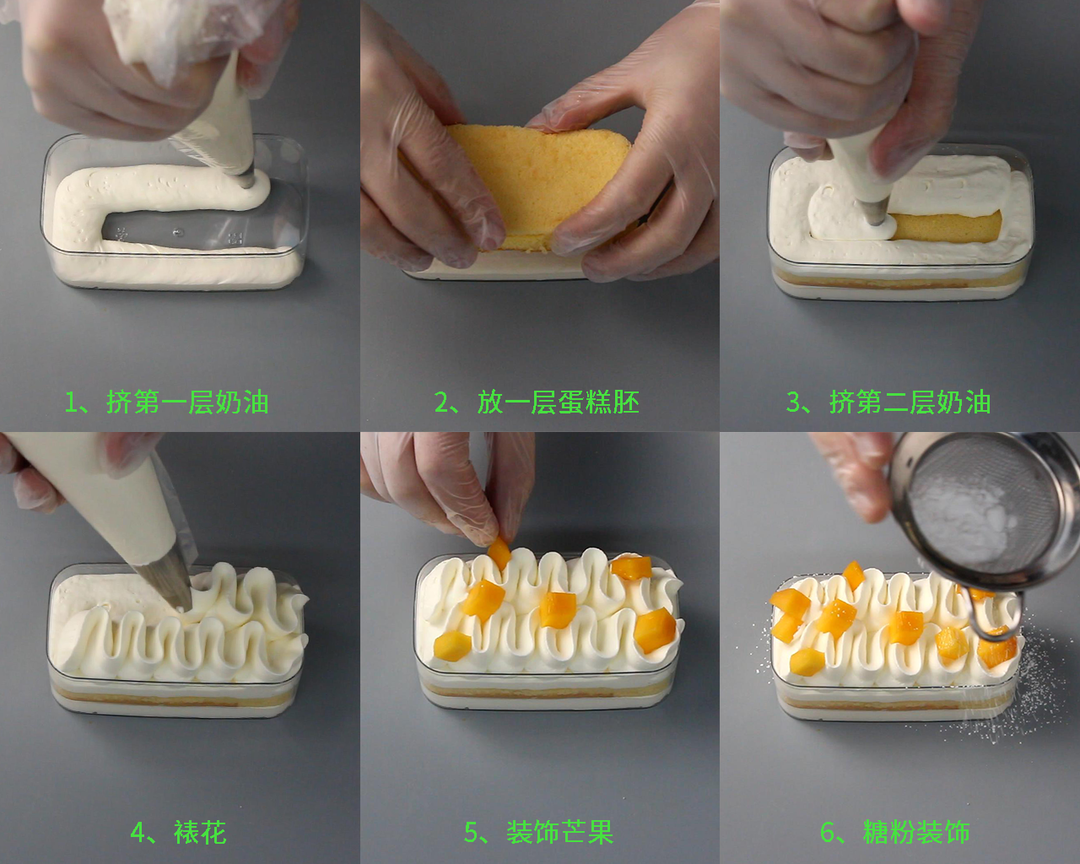 1、挤第一层奶油

2、放一层蛋糕胚

3、挤第二层奶油

4、裱花

5、装饰芒果

6、糖粉装饰