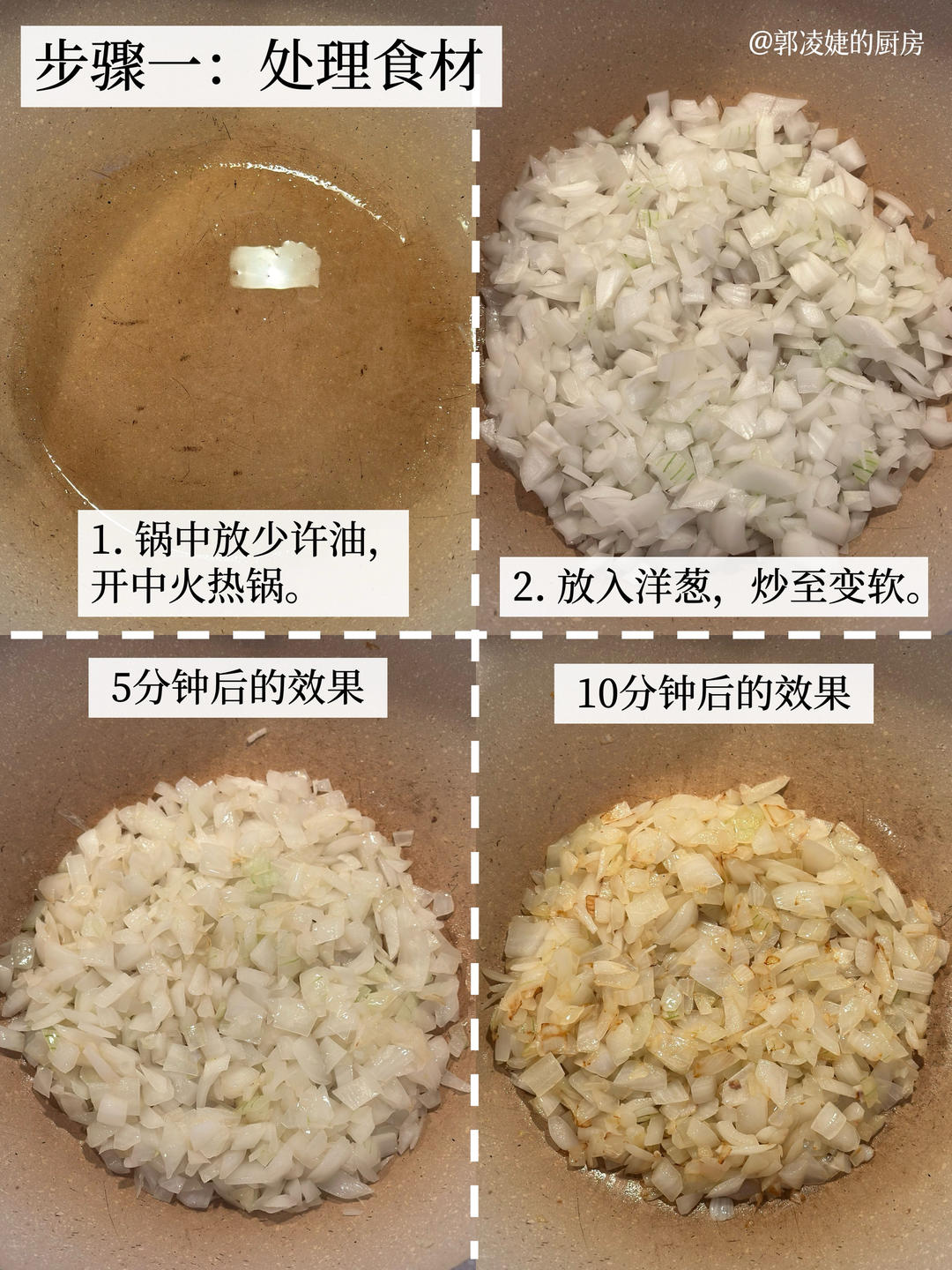 步骤一：处理食材

@郭凌婕的厨房

1. 锅中放少许油，开中火热锅。

2. 放入洋葱，炒至变软。

5分钟后的效果

10分钟后的效果