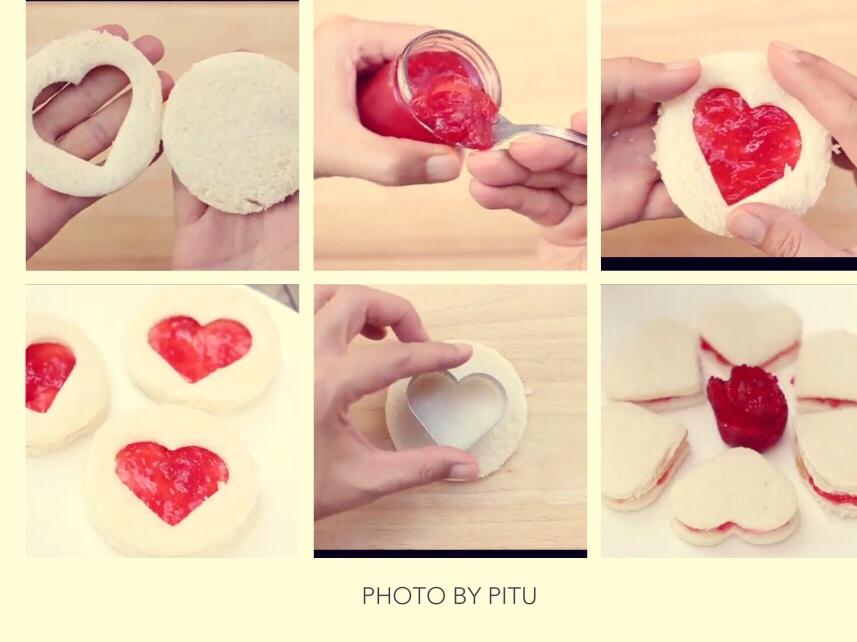 PHOTO BY PITU