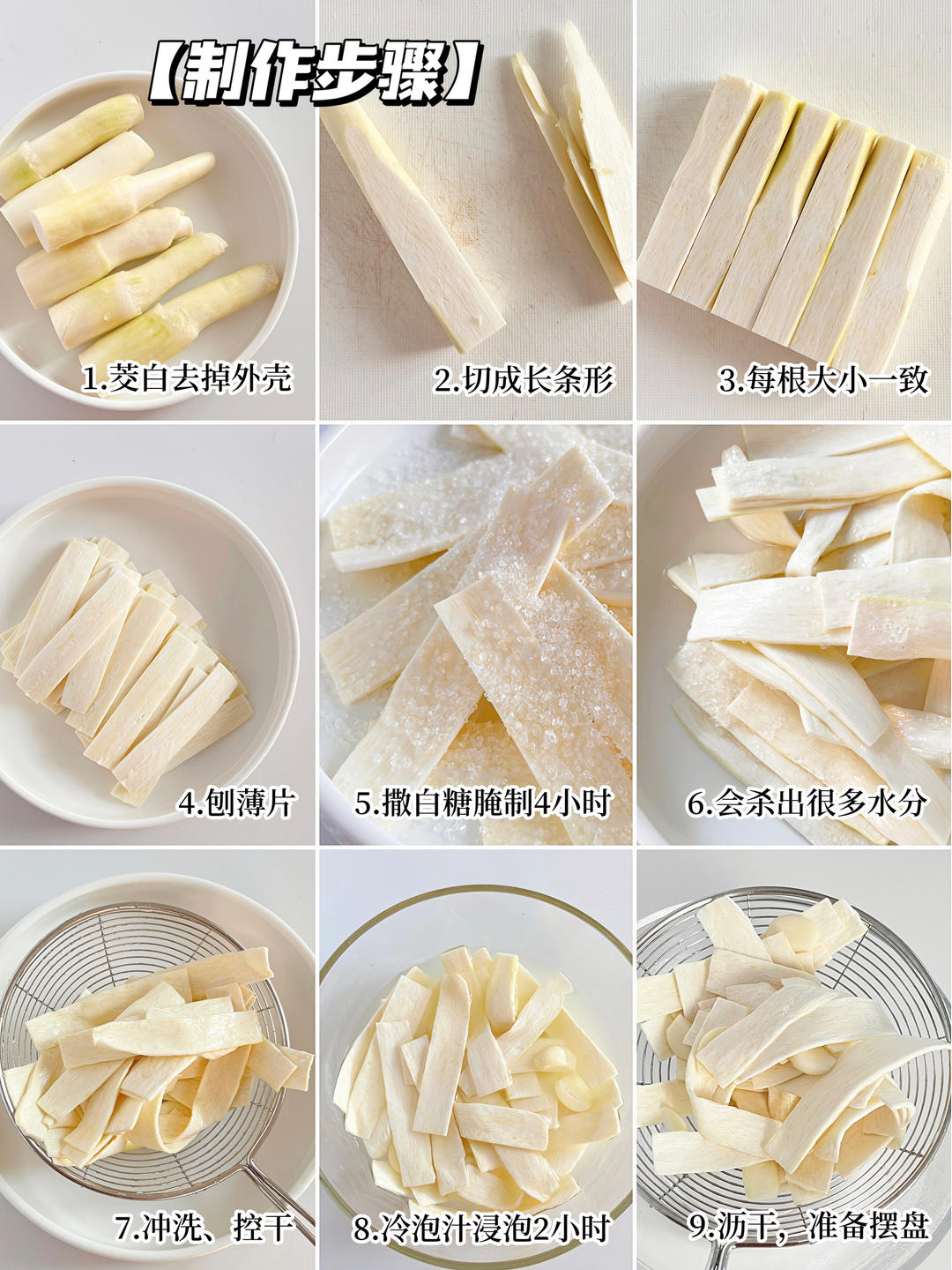 【制作步骤】

1.茭白去掉外壳

2.切成长条形

3.每根大小一致

4.刨薄片

5.撒白糖腌制4小时

6.会杀出很多水分

7.冲洗、控干

8.冷泡汁浸泡2小时

9.沥干，准备摆盘