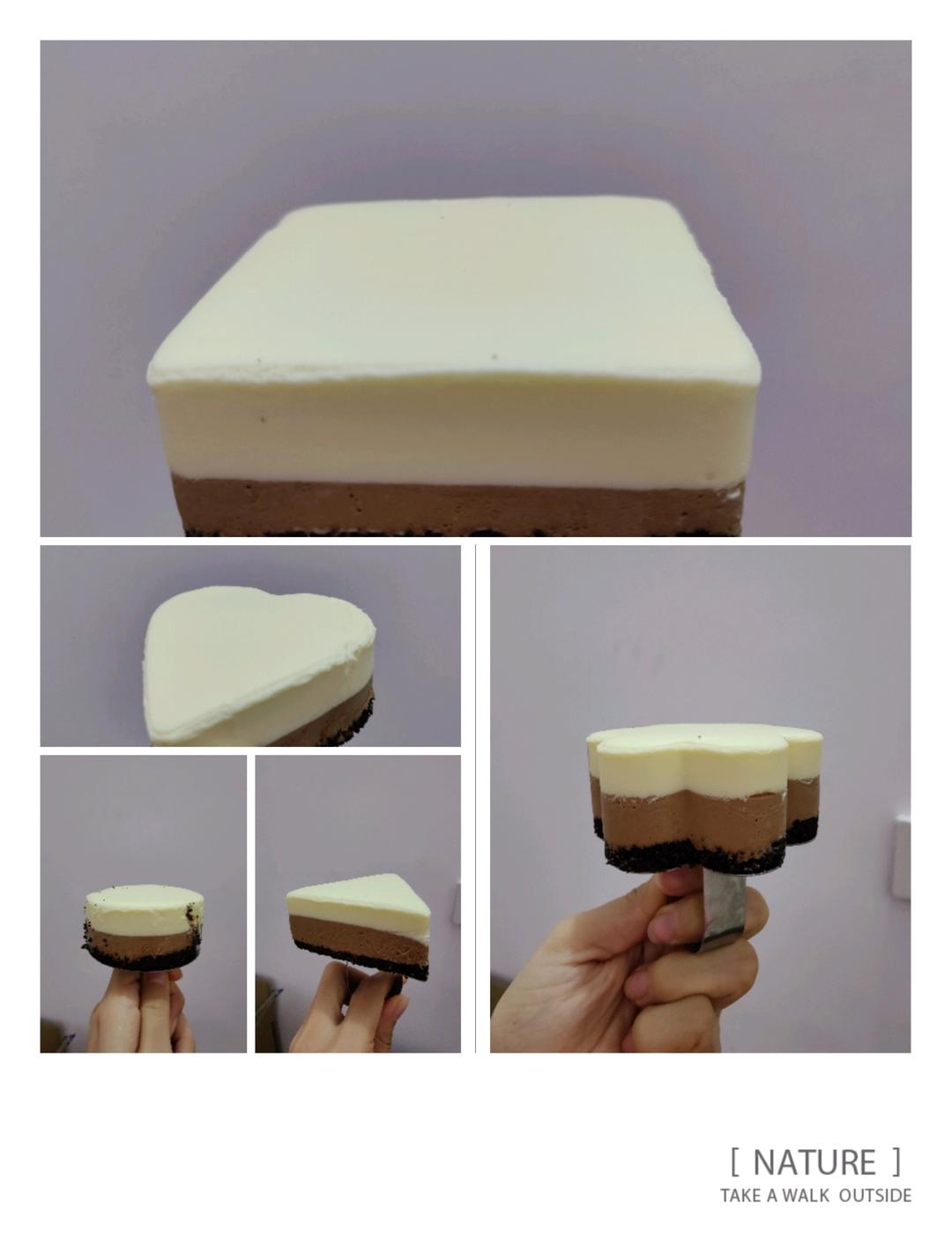 [ NATURE ]
TAKE A WALK OUTSIDE