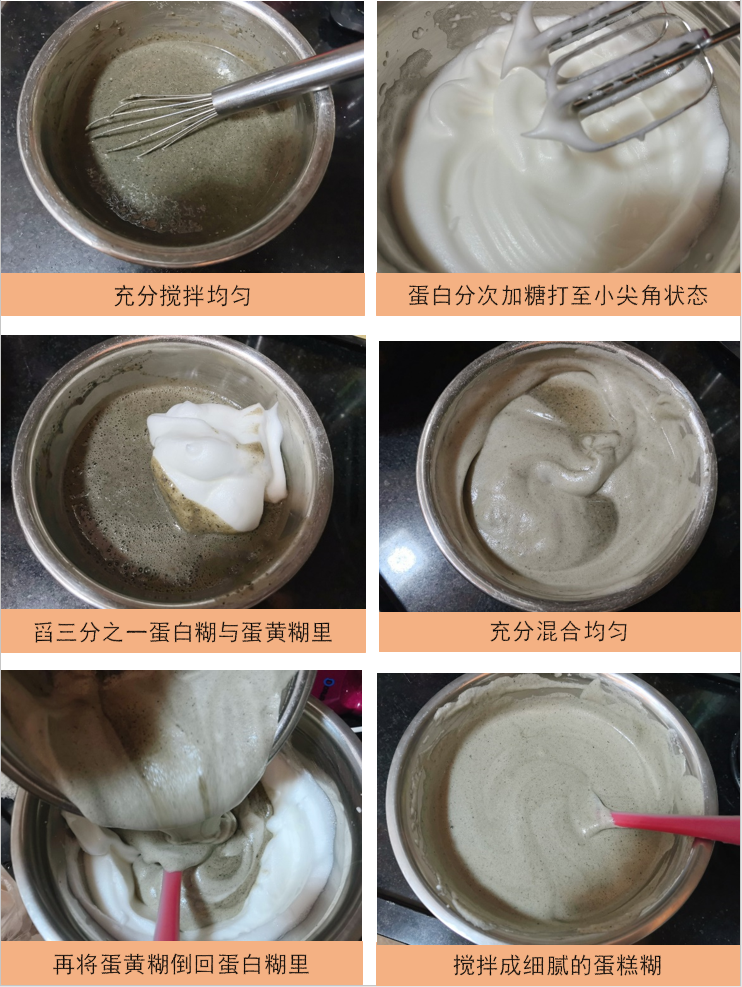 充分搅拌均匀

蛋白分次加糖打至小尖角状态

舀三分之一蛋白糊与蛋黄糊里

充分混合均匀

再将蛋黄糊倒回蛋白糊里

搅拌成细腻的蛋糕糊