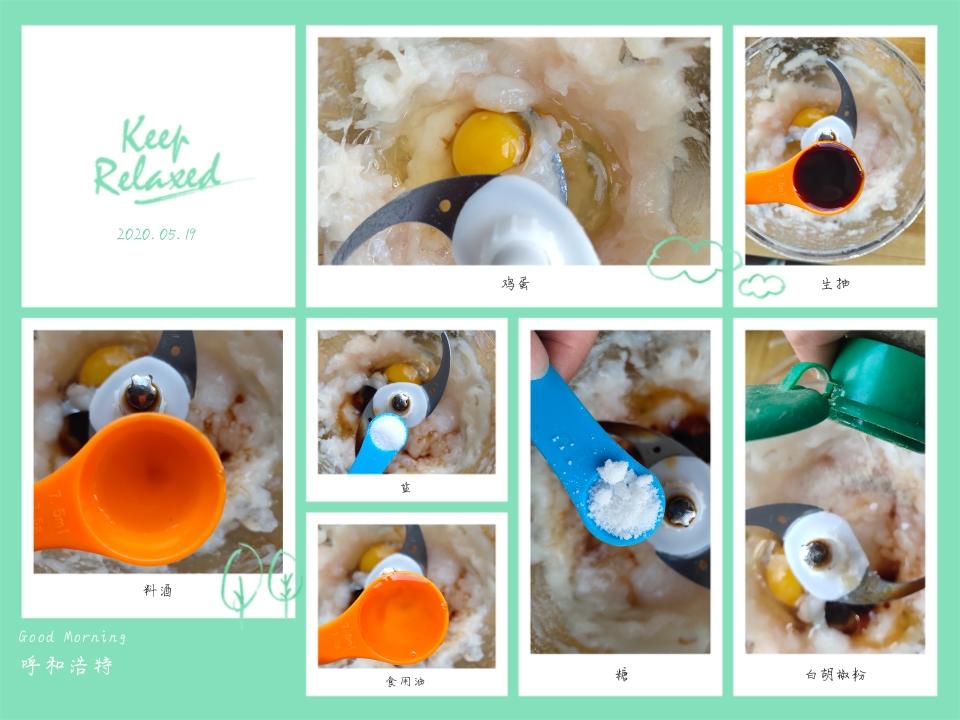 Keep Relaxed

2020.05.19

鸡蛋

生抽

料酒

盐

食用油

糖

白胡椒粉

Good Morning

呼和浩特