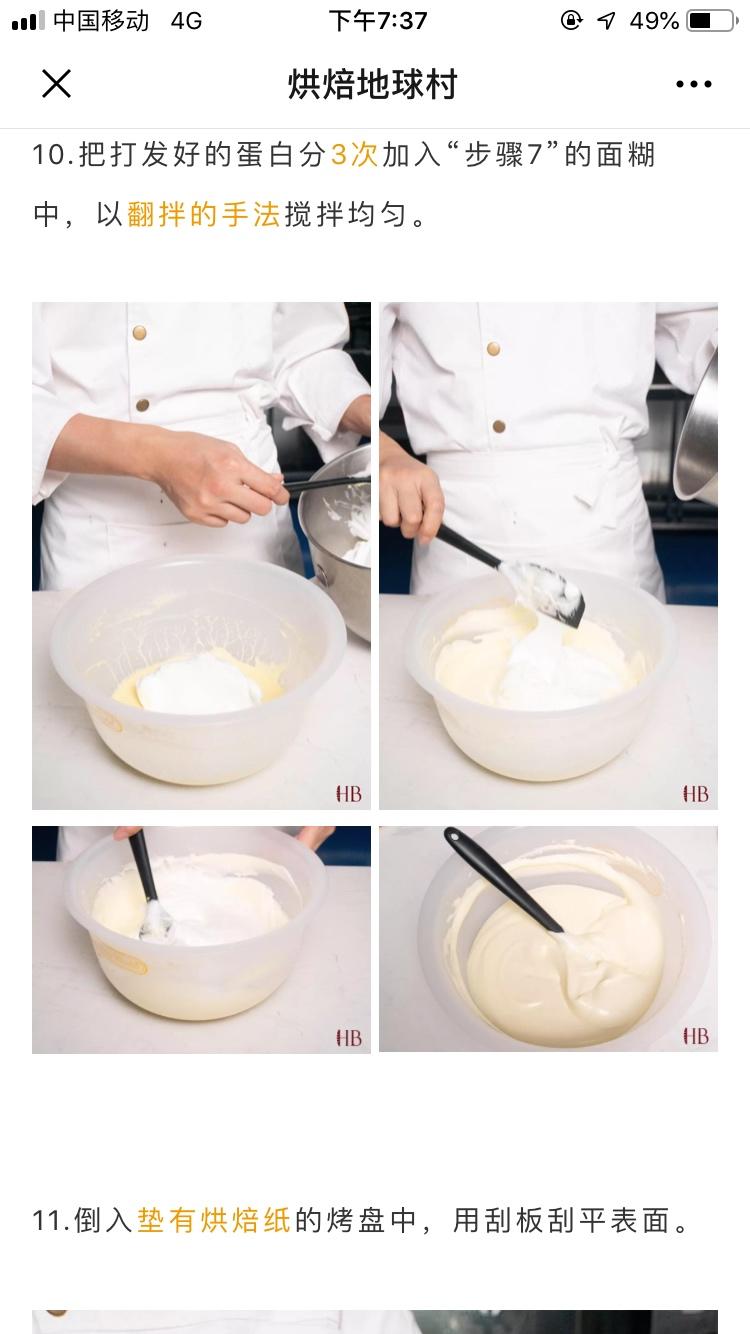 中国移动 4G 下午7:37 49%

烘焙地球村

10.把打发好的蛋白分3次加入“步骤7”的面糊中，以翻拌的手法搅拌均匀。

HB

HB

HB

HB

11.倒入垫有烘焙纸的烤盘中，用刮板刮平表面。