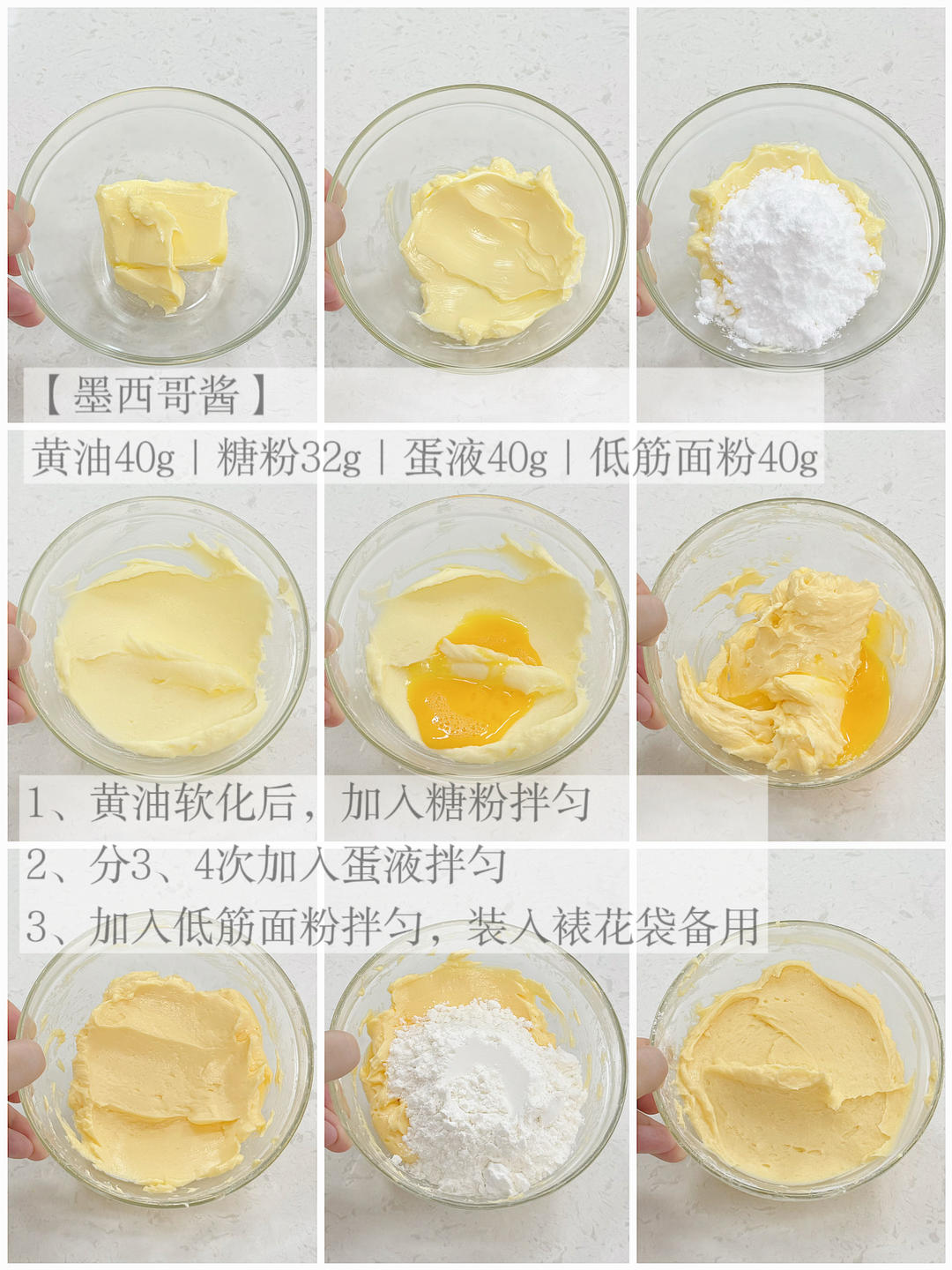 【墨西哥酱】
黄油40g | 糖粉32g | 蛋液40g | 低筋面粉40g

1、黄油软化后，加入糖粉拌匀
2、分3、4次加入蛋液拌匀
3、加入低筋面粉拌匀，装入裱花袋备用