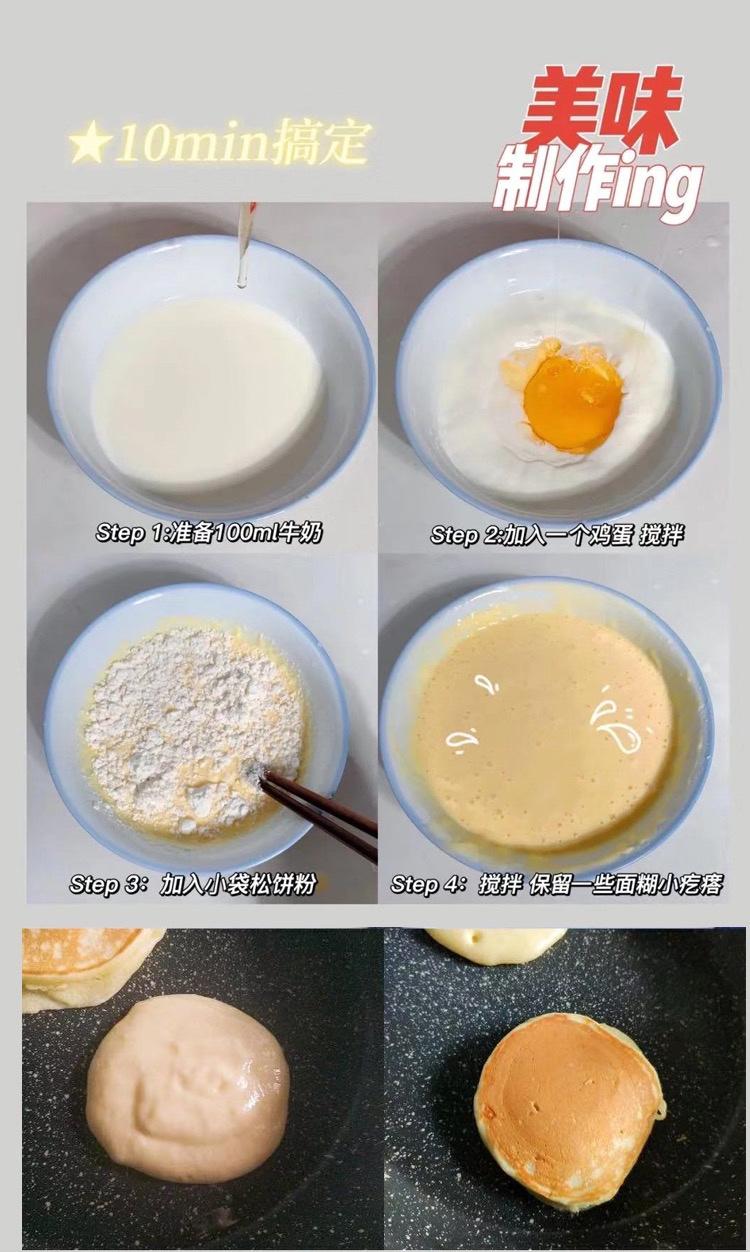 ★10min搞定

美味
制作ing

Step 1:准备100ml牛奶

Step 2:加入一个鸡蛋 搅拌

Step 3：加入小袋松饼粉

Step 4：搅拌 保留一些面糊小疙瘩