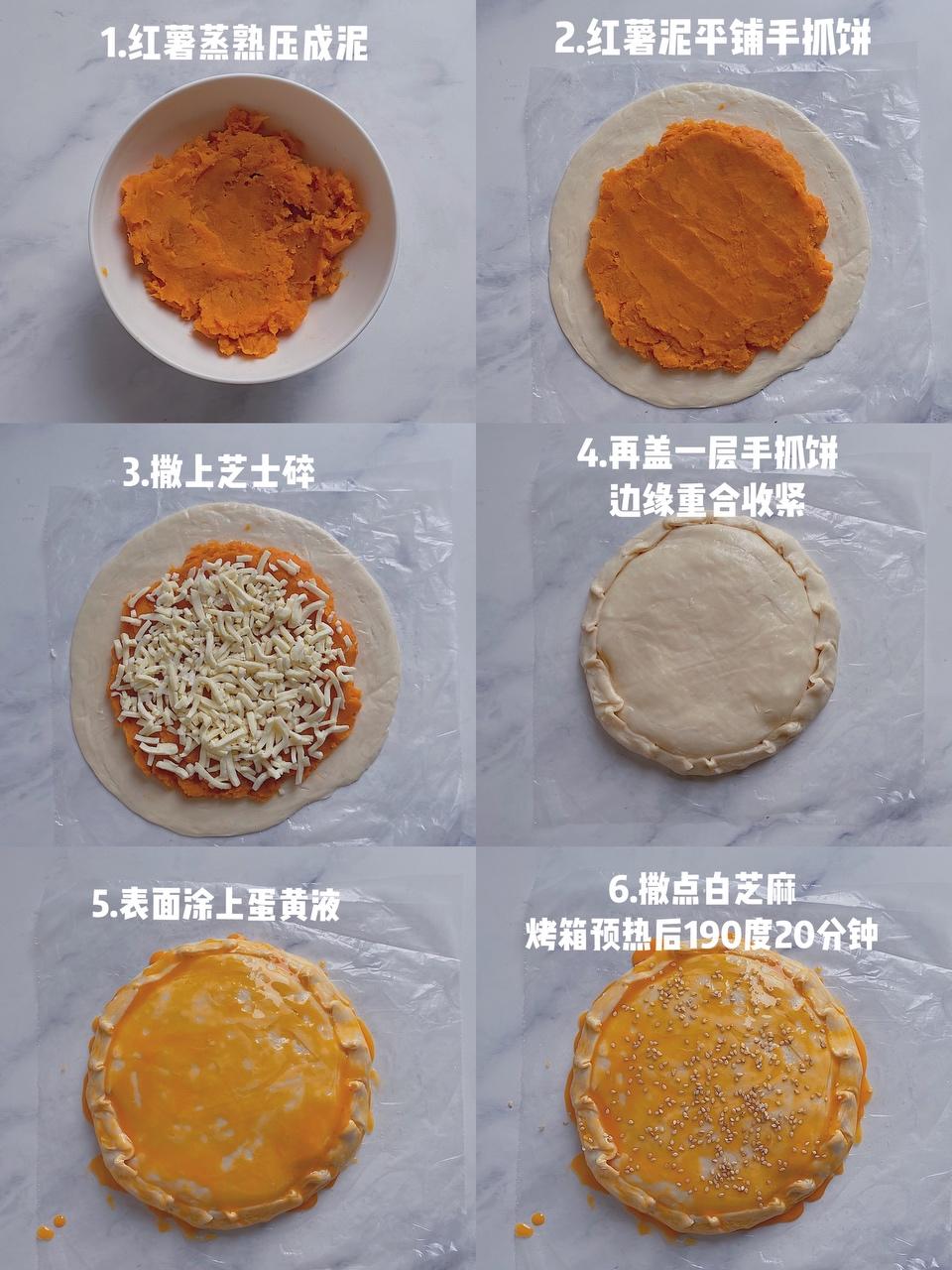 1.红薯蒸熟压成泥

2.红薯泥平铺手抓饼

3.撒上芝士碎

4.再盖一层手抓饼
边缘重合收紧

5.表面涂上蛋黄液

6.撒点白芝麻
烤箱预热后190度20分钟