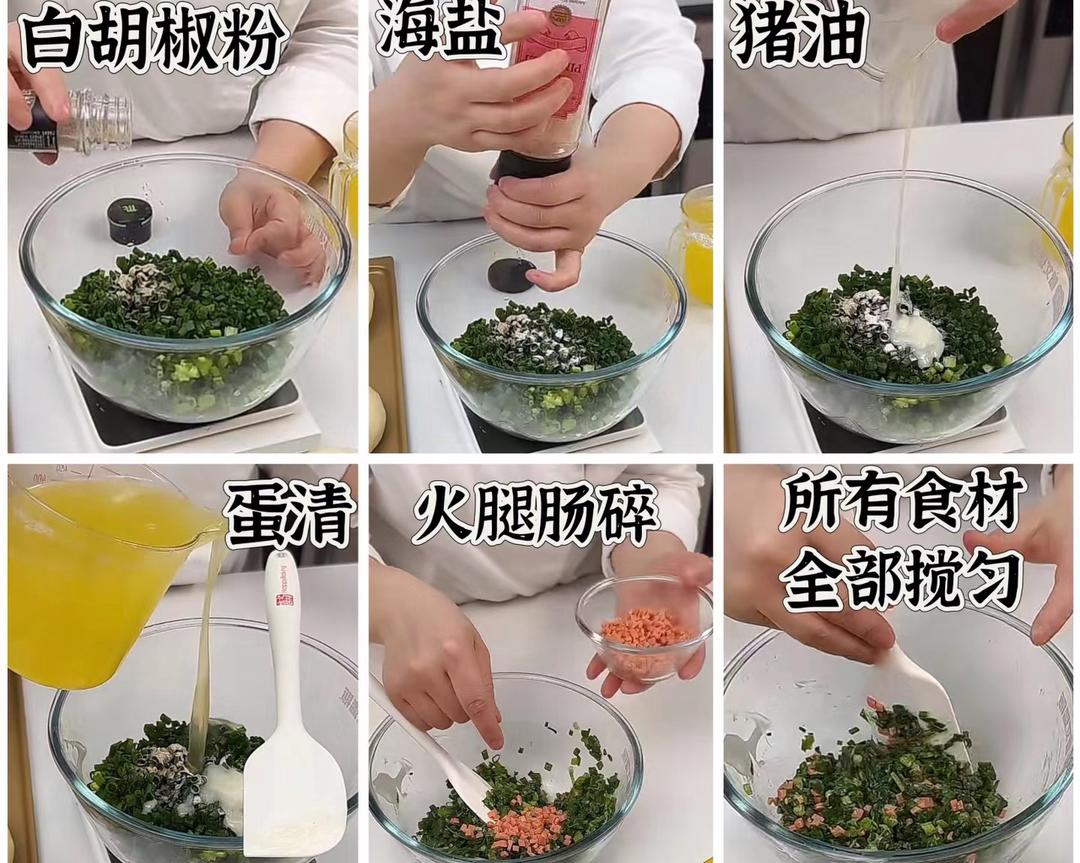 白胡椒粉

海盐

猪油

蛋清

火腿肠碎

所有食材
全部搅匀