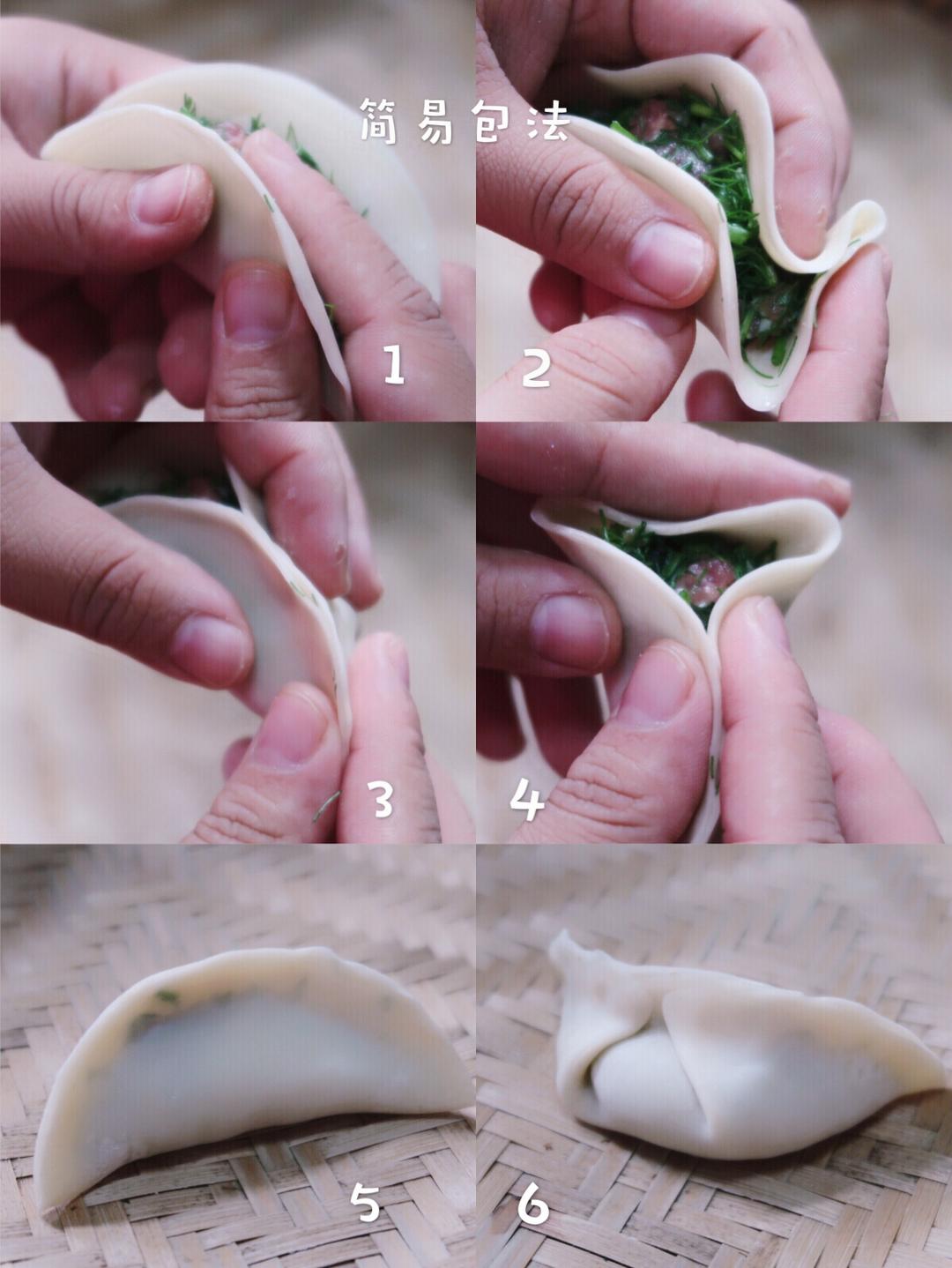 简易包法

1

2

3

4

5

6