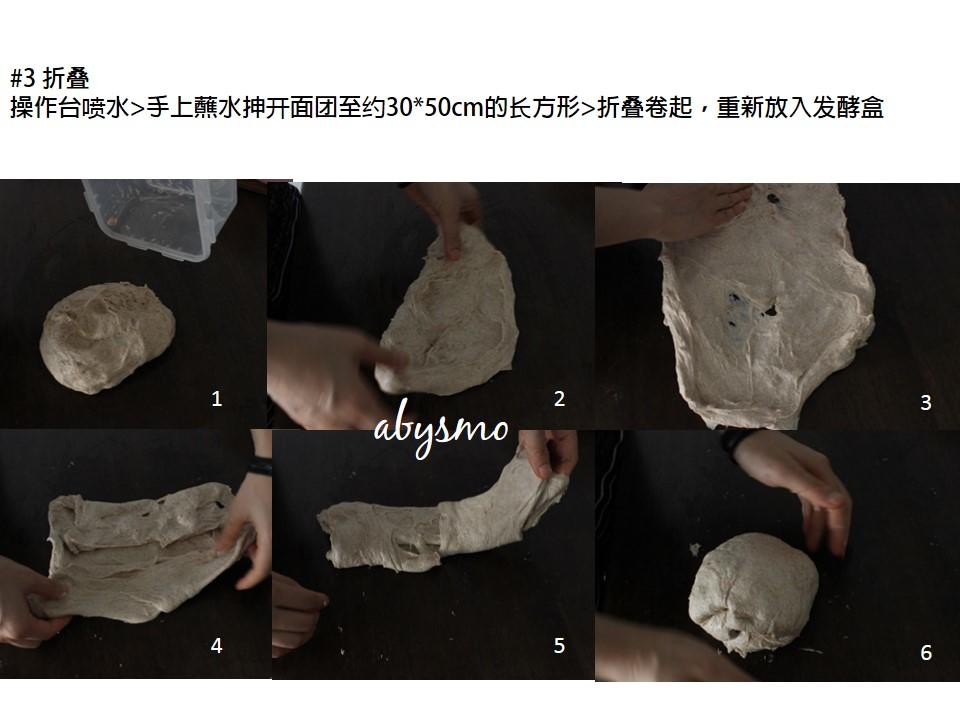 #3 折叠
操作台喷水>手上蘸水抻开面团至约30*50cm的长方形>折叠卷起，重新放入发酵盒

1

2

3

abysmo

4

5

6