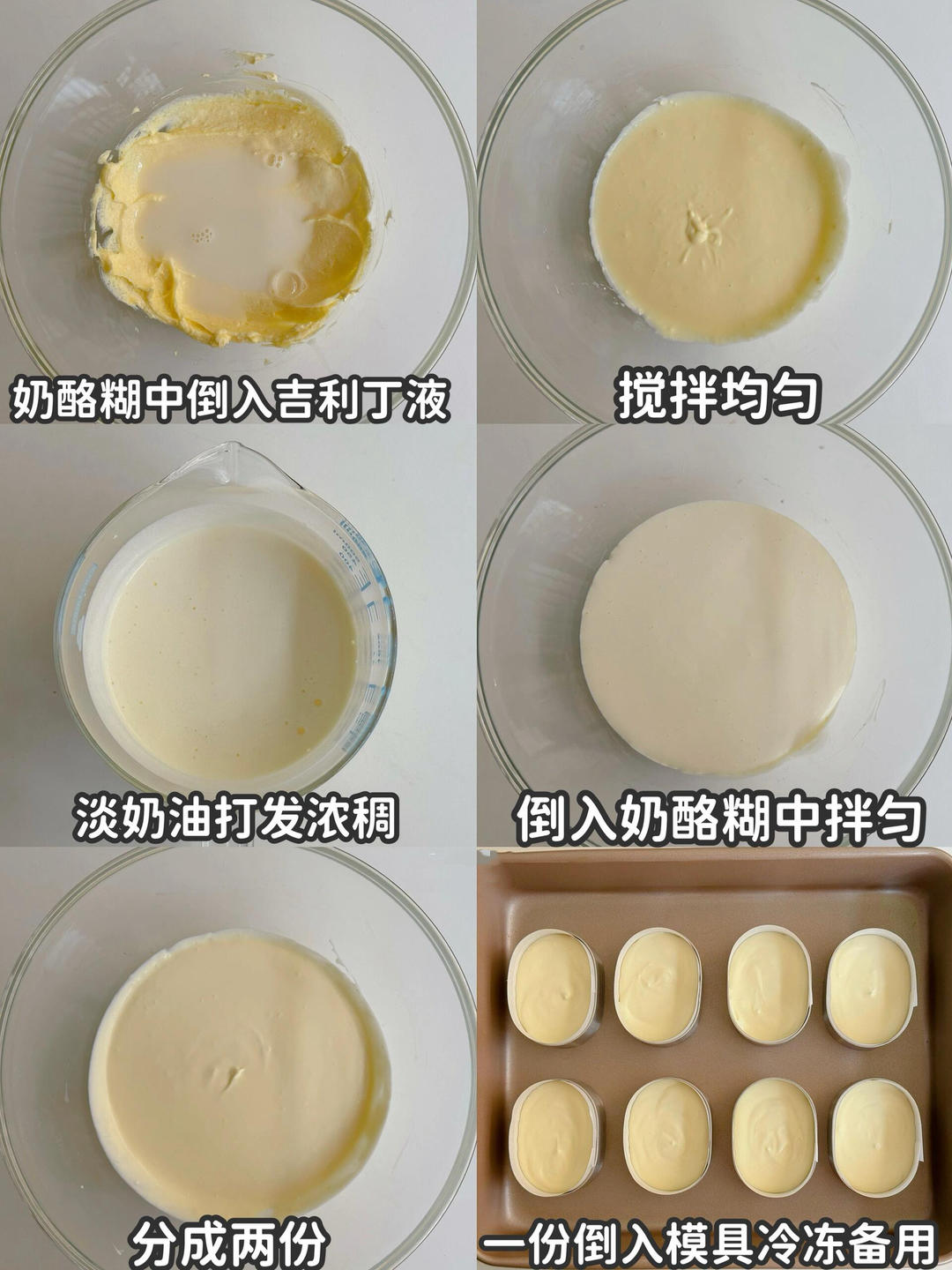 奶酪糊中倒入吉利丁液

搅拌均匀

淡奶油打发浓稠

倒入奶酪糊中拌匀

分成两份

一份倒入模具冷冻备用