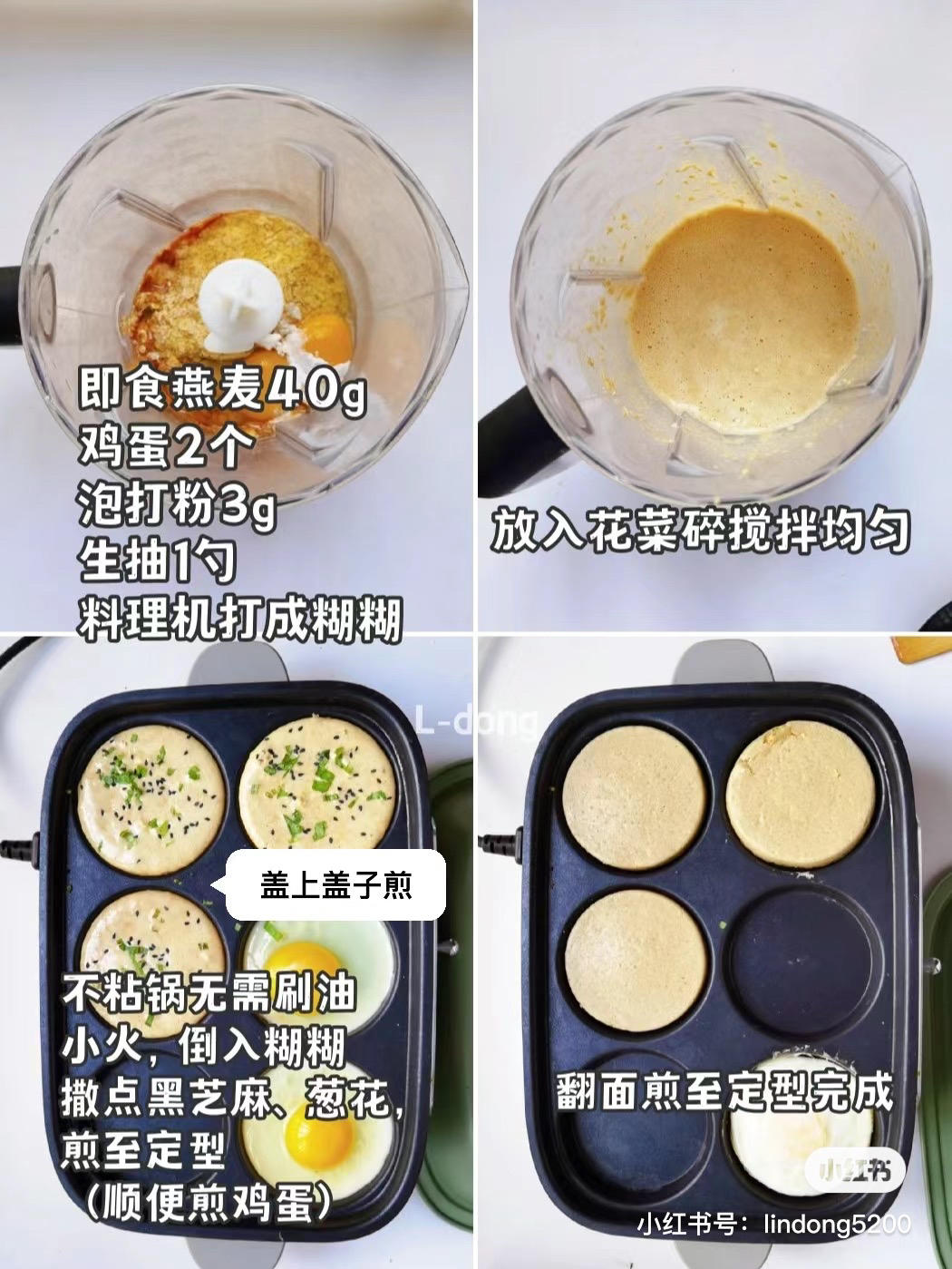 即食燕麦40g
鸡蛋2个
泡打粉3g
生抽1勺
料理机打成糊糊

放入花菜碎搅拌均匀

L-dong

盖上盖子煎

不粘锅无需刷油
小火，倒入糊糊
撒点黑芝麻、葱花，
煎至定型
（顺便煎鸡蛋）

翻面煎至定型完成

小红书

小红书号：lindong5200