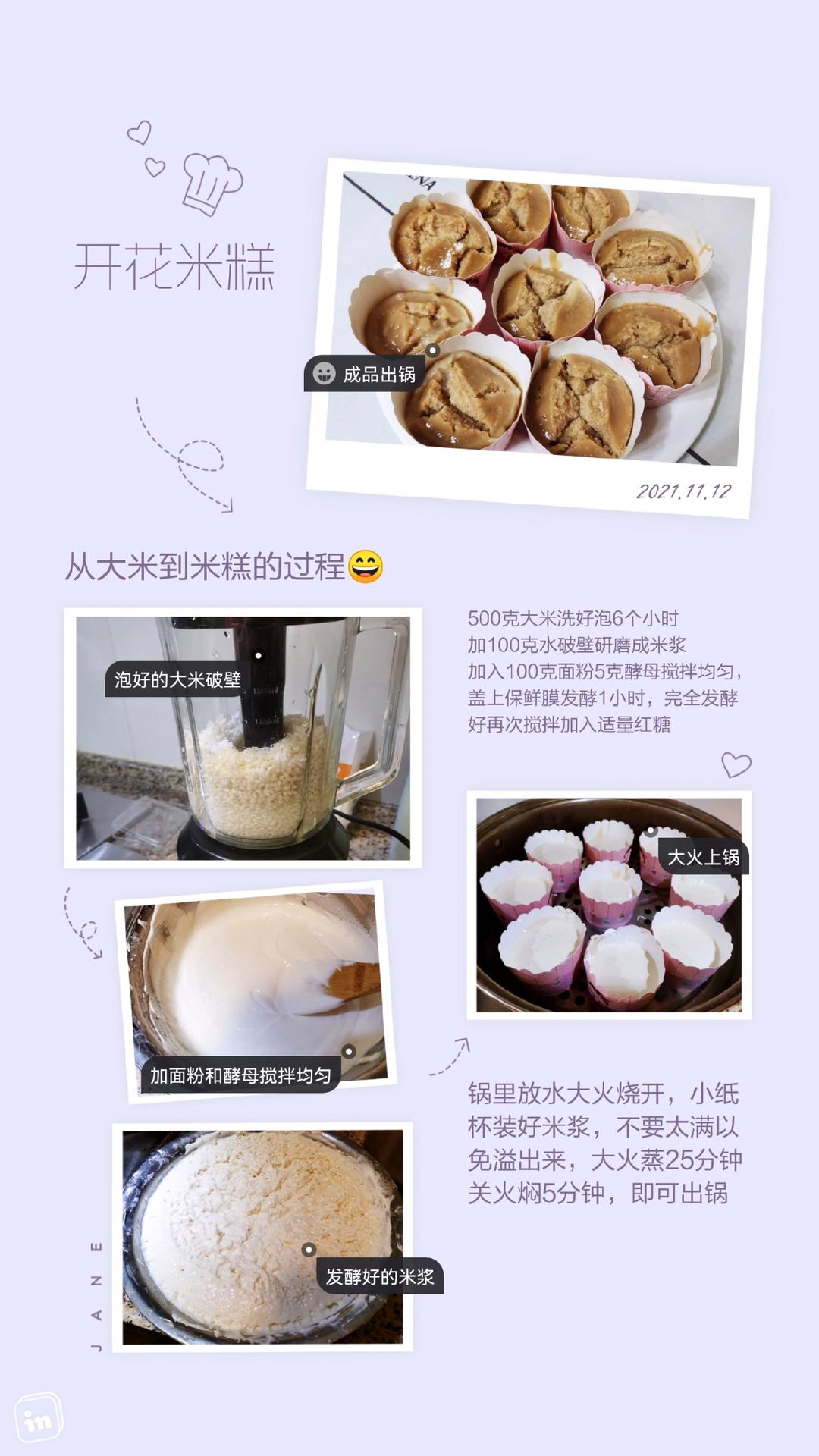 开花米糕

成品出锅

2021.11.12

从大米到米糕的过程😄

泡好的大米破壁

500克大米洗好泡6个小时
加100克水破壁研磨成米浆
加入100克面粉5克酵母搅拌均匀，盖上保鲜膜发酵1小时，完全发酵好再次搅拌加入适量红糖

大火上锅

加面粉和酵母搅拌均匀

锅里放水大火烧开，小纸杯装好米浆，不要太满以免溢出来，大火蒸25分钟关火焖5分钟，即可出锅

发酵好的米浆

JANE

in