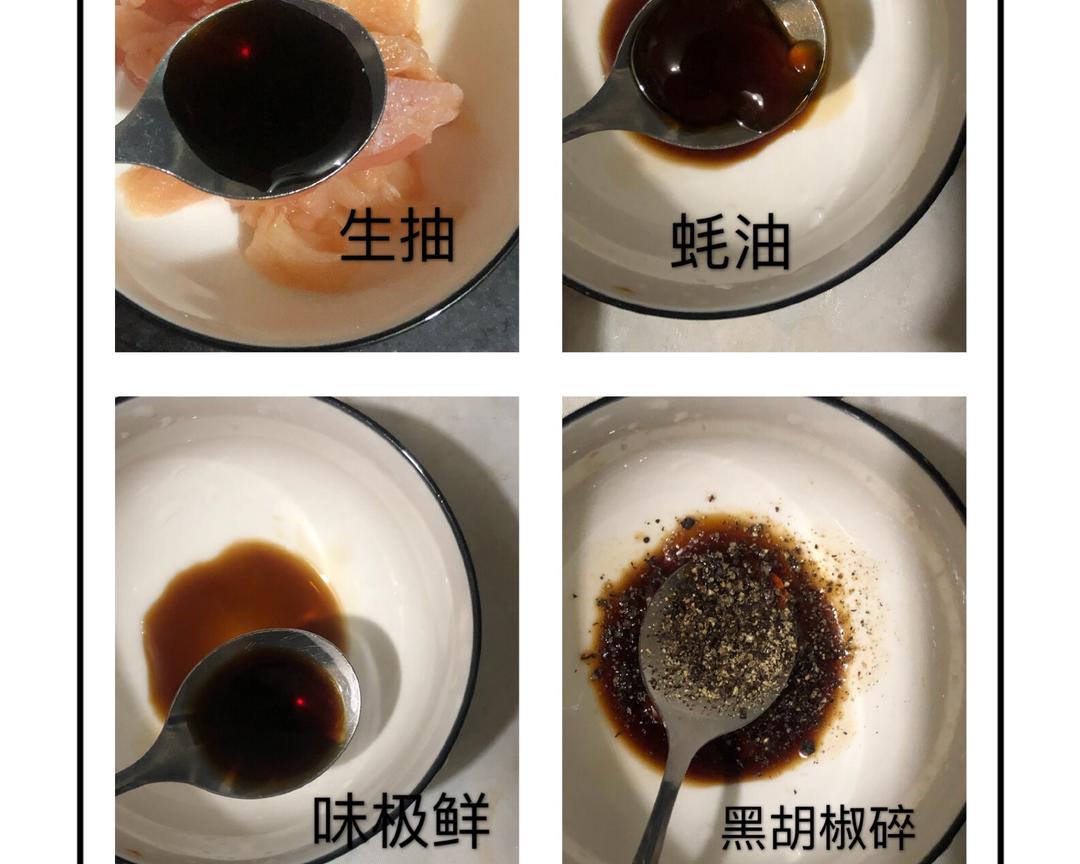 生抽

蚝油

味极鲜

黑胡椒碎