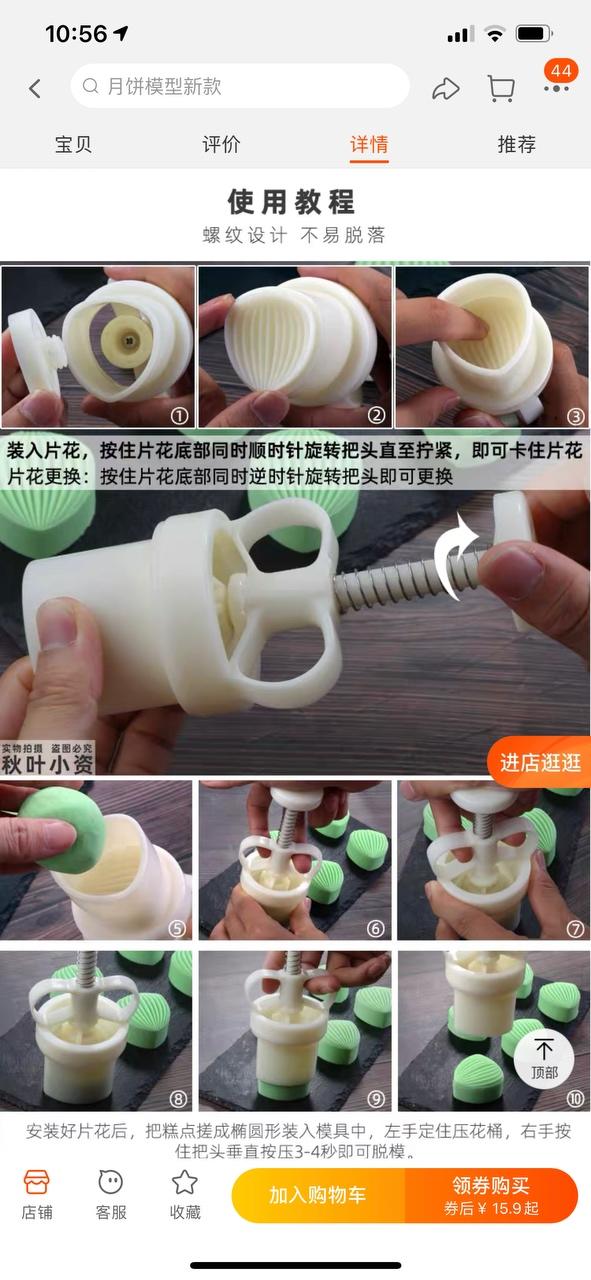 10:56

月饼模型新款

44

宝贝 评价 详情 推荐

使用教程
螺纹设计 不易脱落

①
②
③

装入片花，按住片花底部同时顺时针旋转把头直至拧紧，即可卡住片花
片花更换：按住片花底部同时逆时针旋转把头即可更换

实物拍摄 盗图必究
秋叶小资

进店逛逛

⑤
⑥
⑦
⑧
⑨
⑩

顶部

安装好片花后，把糕点搓成椭圆形装入模具中，左手定住压花桶，右手按住把头垂直按压3-4秒即可脱模。

店铺 客服 收藏 加入购物车 领券购买
券后 ¥ 15.9 起