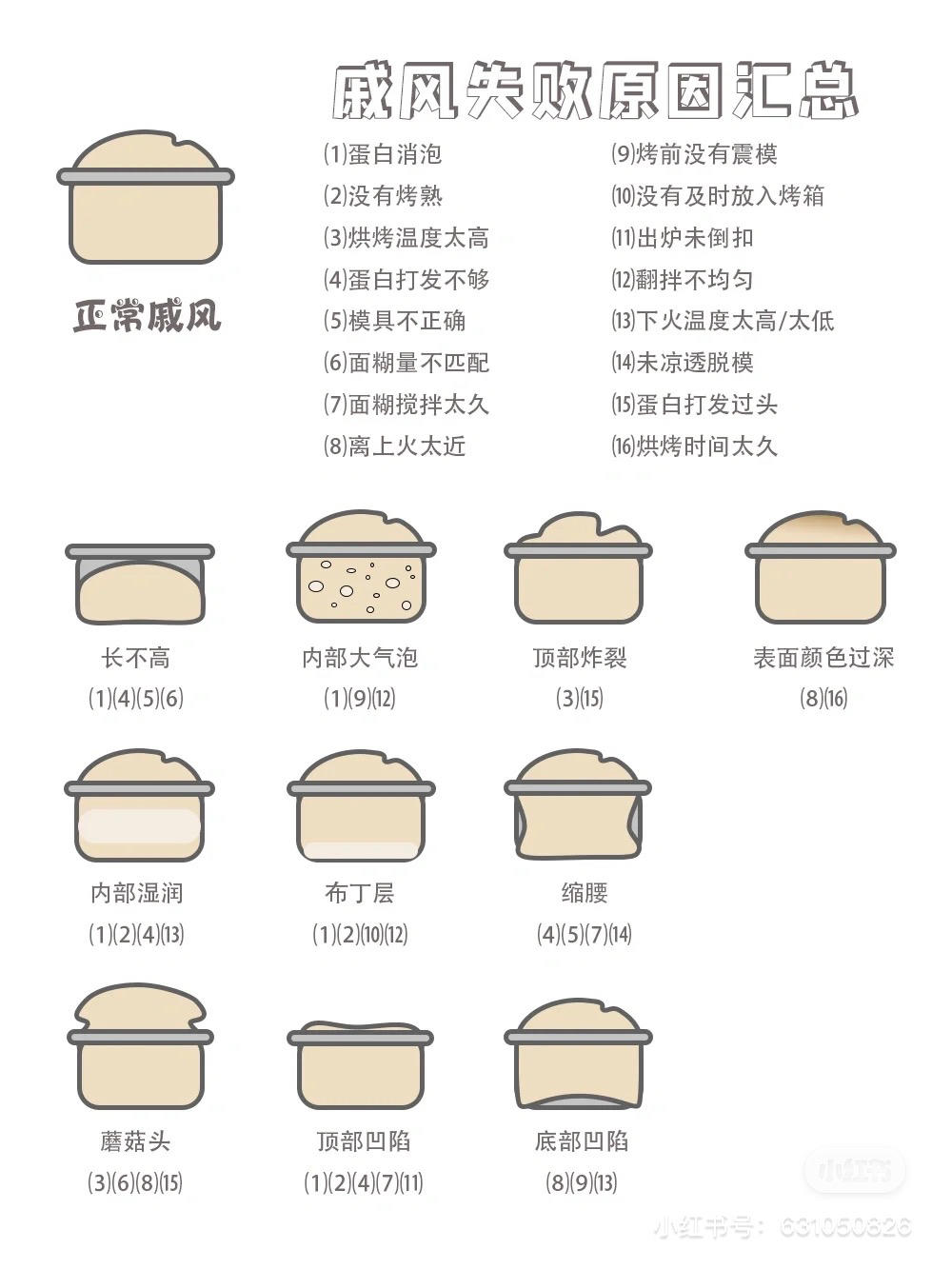 戚风失败原因汇总

正常戚风

(1)蛋白消泡
(2)没有烤熟
(3)烘烤温度太高
(4)蛋白打发不够
(5)模具不正确
(6)面糊量不匹配
(7)面糊搅拌太久
(8)离上火太近

(9)烤前没有震模
(10)没有及时放入烤箱
(11)出炉未倒扣
(12)翻拌不均匀
(13)下火温度太高/太低
(14)未凉透脱模
(15)蛋白打发过头
(16)烘烤时间太久

长不高
(1)(4)(5)(6)

内部大气泡
(1)(9)(12)

顶部炸裂
(3)(15)

表面颜色过深
(8)(16)

内部湿润
(1)(2)(4)(13)

布丁层
(1)(2)(10)(12)

缩腰
(4)(5)(7)(14)

蘑菇头
(3)(6)(8)(15)

顶部凹陷
(1)(2)(4)(7)(11)

底部凹陷
(8)(9)(13)

小红书

小红书号：631050826